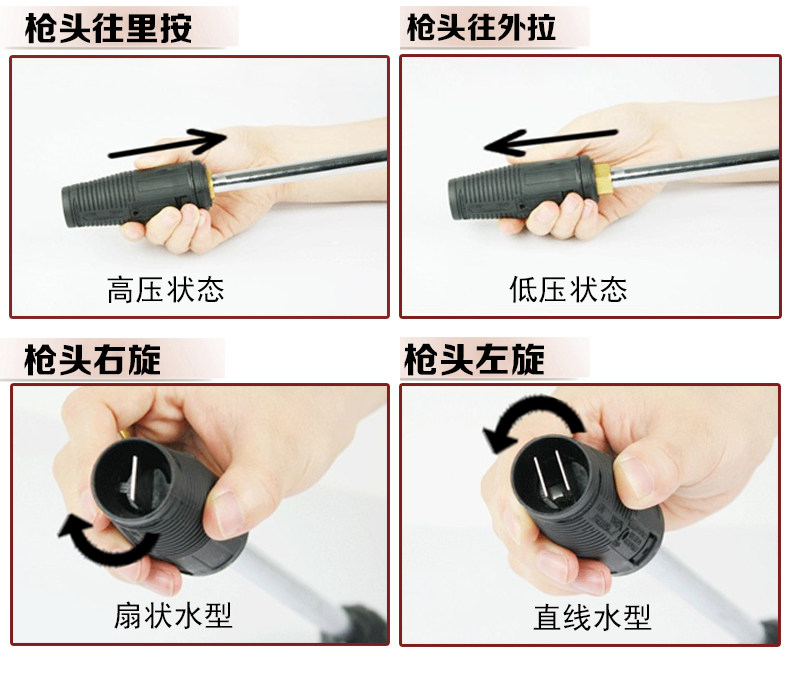 枪头往里按

高压状态

枪头往外拉

低压状态

枪头右旋

扇状水型

枪头左旋

直线水型