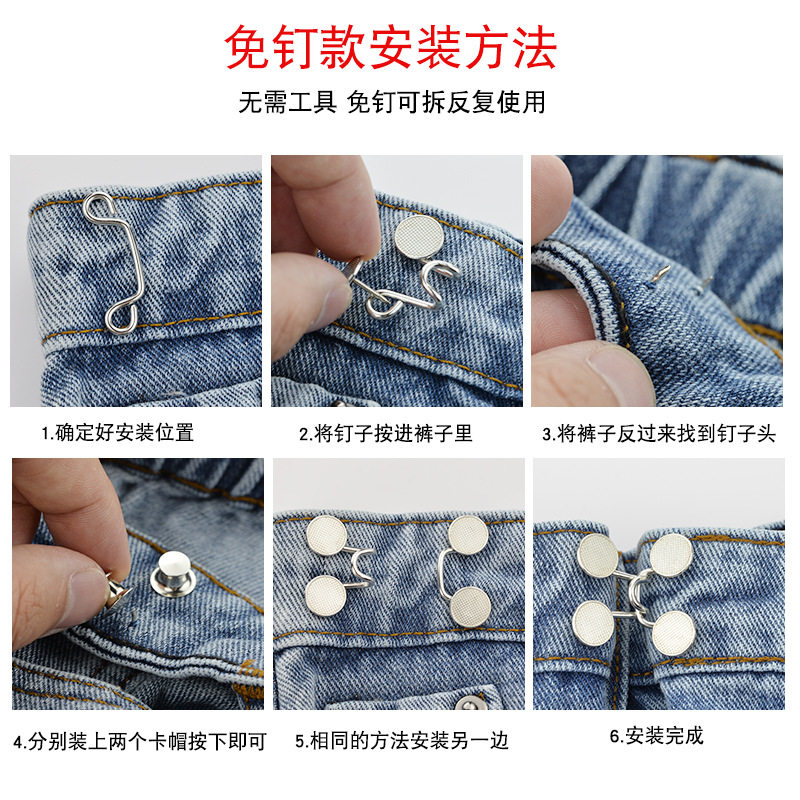 免钉款安装方法

无需工具 免钉可拆反复使用

1.确定好安装位置

2.将钉子按进裤子里

3.将裤子反过来找到钉子头

4.分别装上两个卡帽按下即可

5.相同的方法安装另一边

6.安装完成