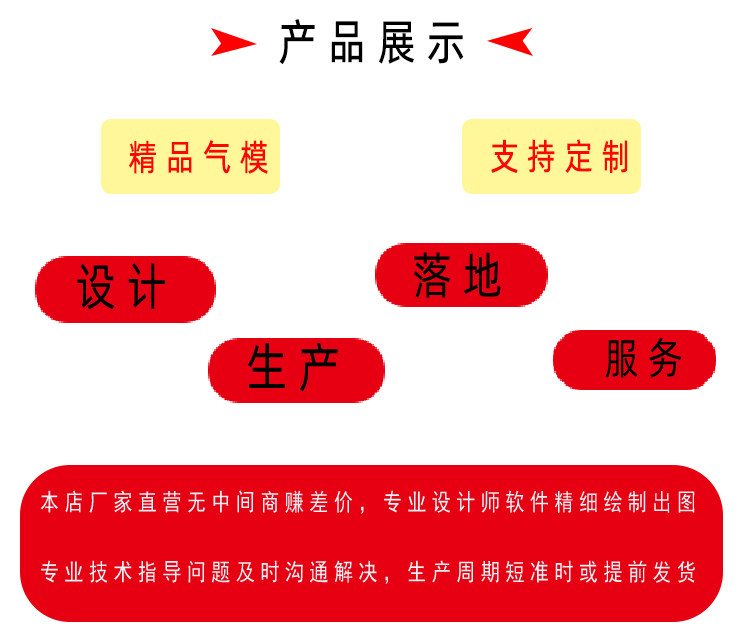 产品展示

精品气模

支持定制

设计

落地

生产

服务

本店厂家直营无中间商赚差价，专业设计师软件精细绘制出图

专业技术指导问题及时沟通解决，生产周期短准时或提前发货