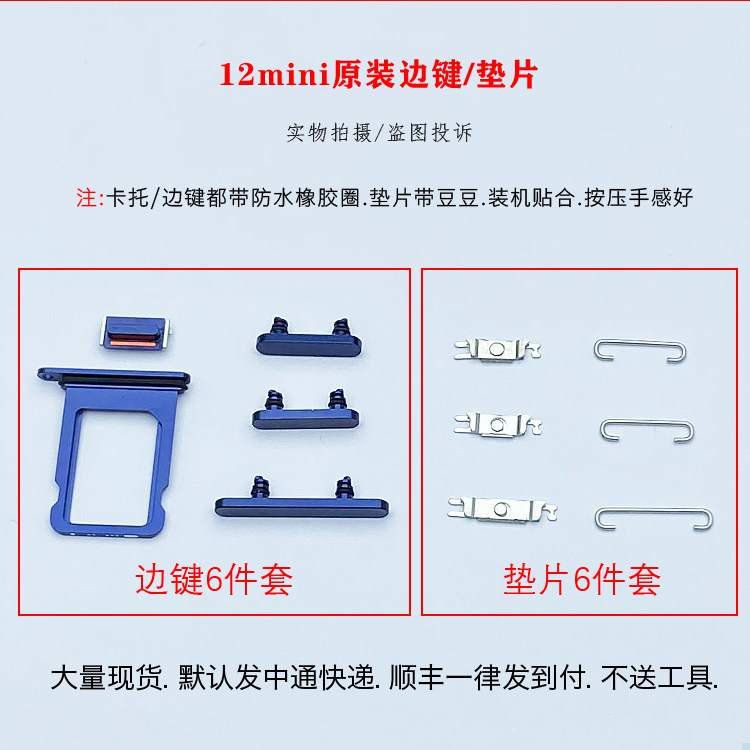 12mini原装边键/垫片

实物拍摄/盗图投诉

注:卡托/边键都带防水橡胶圈.垫片带豆豆.装机贴合.按压手感好

边键6件套

垫片6件套

大量现货. 默认发中通快递. 顺丰一律发到付. 不送工具.