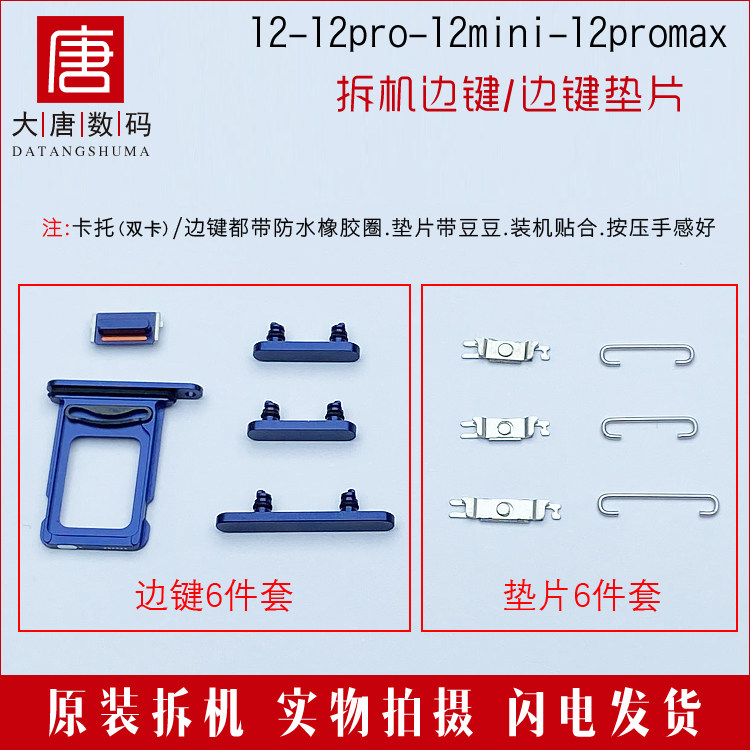 唐

大|唐|数|码
DATANGSHUMA

12-12pro-12mini-12promax

拆机边键/边键垫片

注:卡托(双卡)/边键都带防水橡胶圈.垫片带豆豆.装机贴合.按压手感好

边键6件套

垫片6件套

原装拆机 实物拍摄 闪电发货