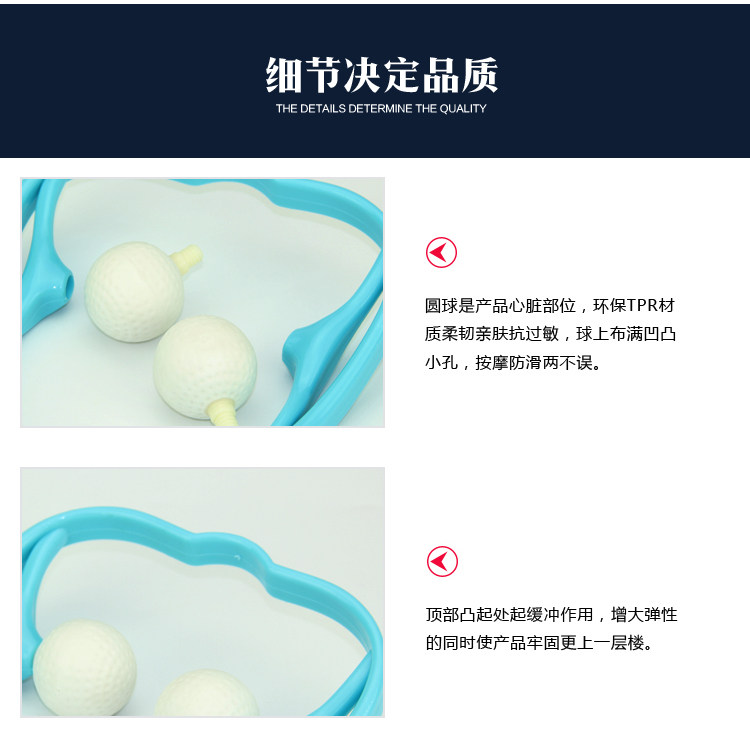 细节决定品质
THE DETAILS DETERMINE THE QUALITY

圆球是产品心脏部位，环保TPR材质柔韧亲肤抗过敏，球上布满凹凸小孔，按摩防滑两不误。

顶部凸起处起缓冲作用，增大弹性的同时使产品牢固更上一层楼。