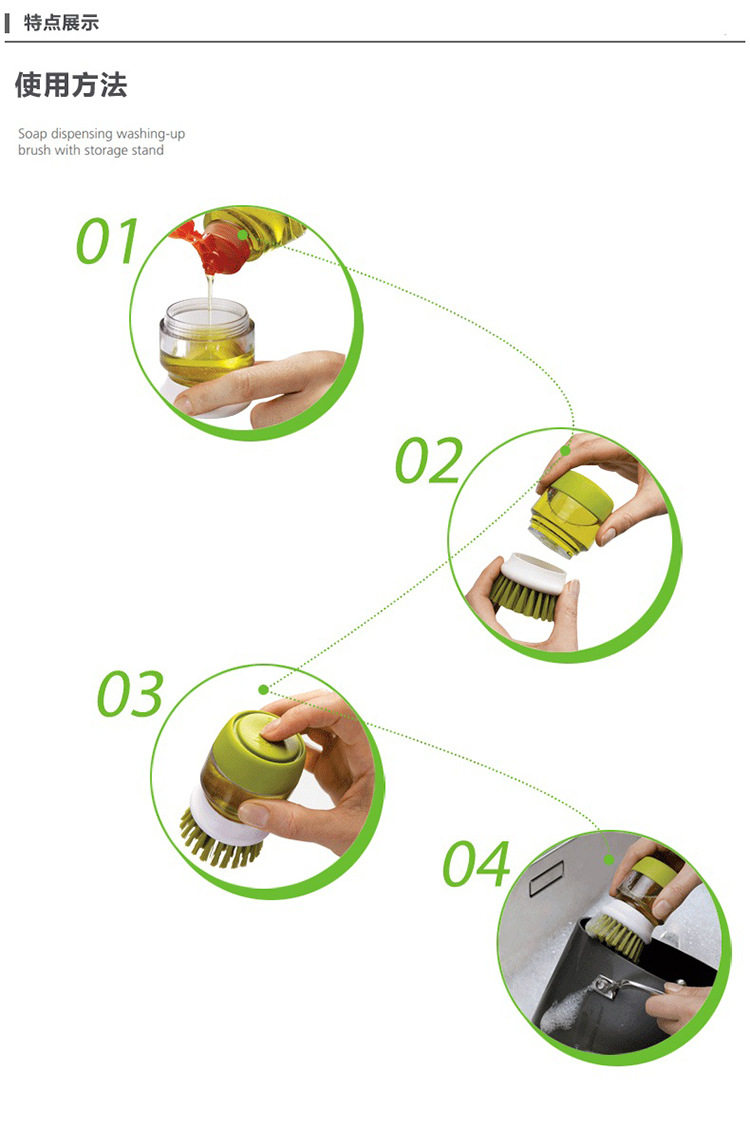 特点展示

使用方法

Soap dispensing washing-up brush with storage stand

01

02

03

04