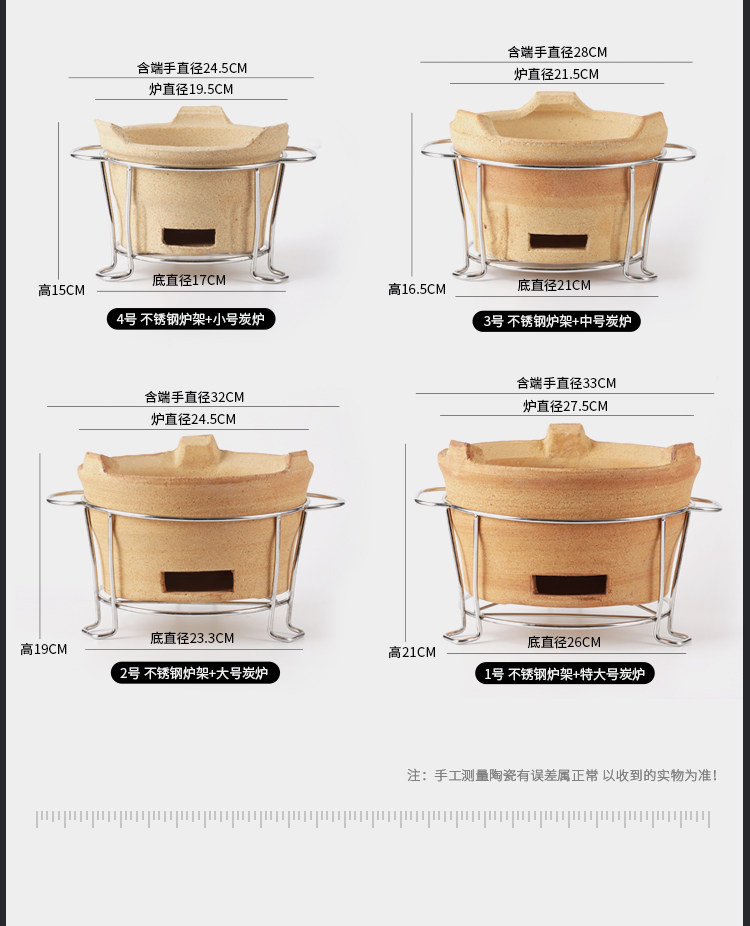 含端手直径24.5CM
炉直径19.5CM
高15CM
底直径17CM
4号 不锈钢炉架+小号炭炉

含端手直径28CM
炉直径21.5CM
高16.5CM
底直径21CM
3号 不锈钢炉架+中号炭炉

含端手直径32CM
炉直径24.5CM
高19CM
底直径23.3CM
2号 不锈钢炉架+大号炭炉

含端手直径33CM
炉直径27.5CM
高21CM
底直径26CM
1号 不锈钢炉架+特大号炭炉

注：手工测量陶瓷有误差属正常 以收到的实物为准！