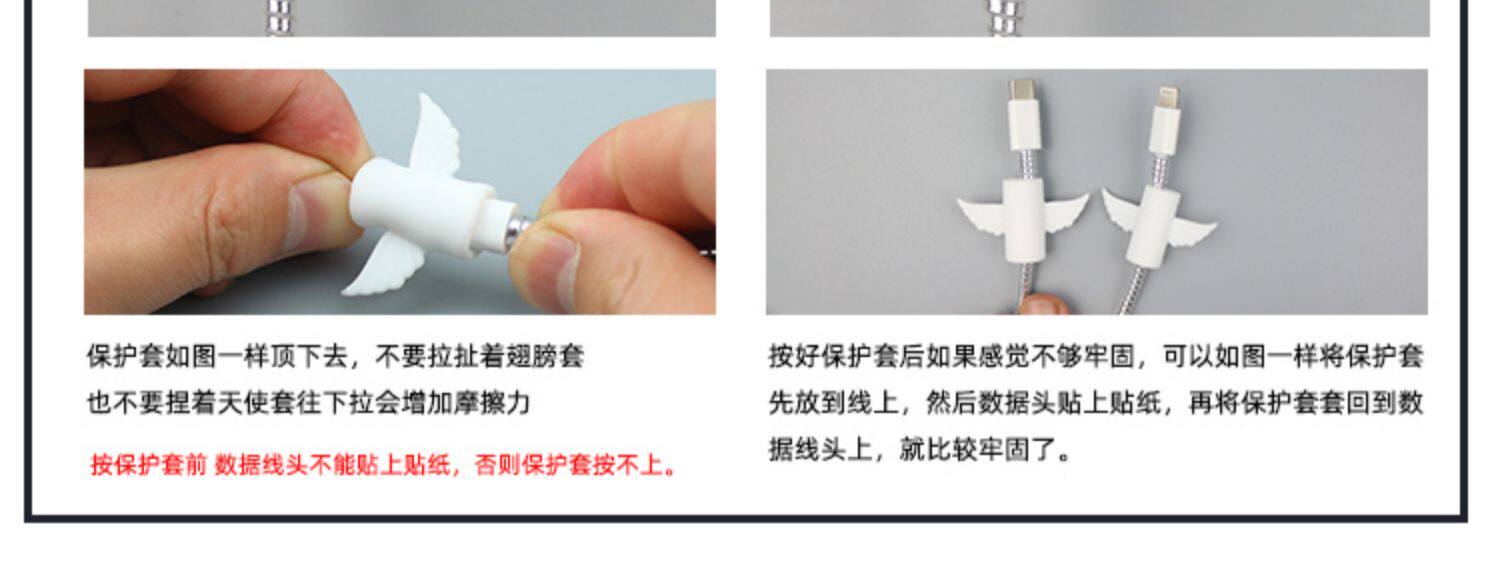 保护套如图一样顶下去，不要拉扯着翅膀套
也不要捏着天使套往下拉会增加摩擦力

按保护套前 数据线头不能贴上贴纸，否则保护套按不上。

按好保护套后如果感觉不够牢固，可以如图一样将保护套先放到线上，然后数据头贴上贴纸，再将保护套套回到数据线头上，就比较牢固了。