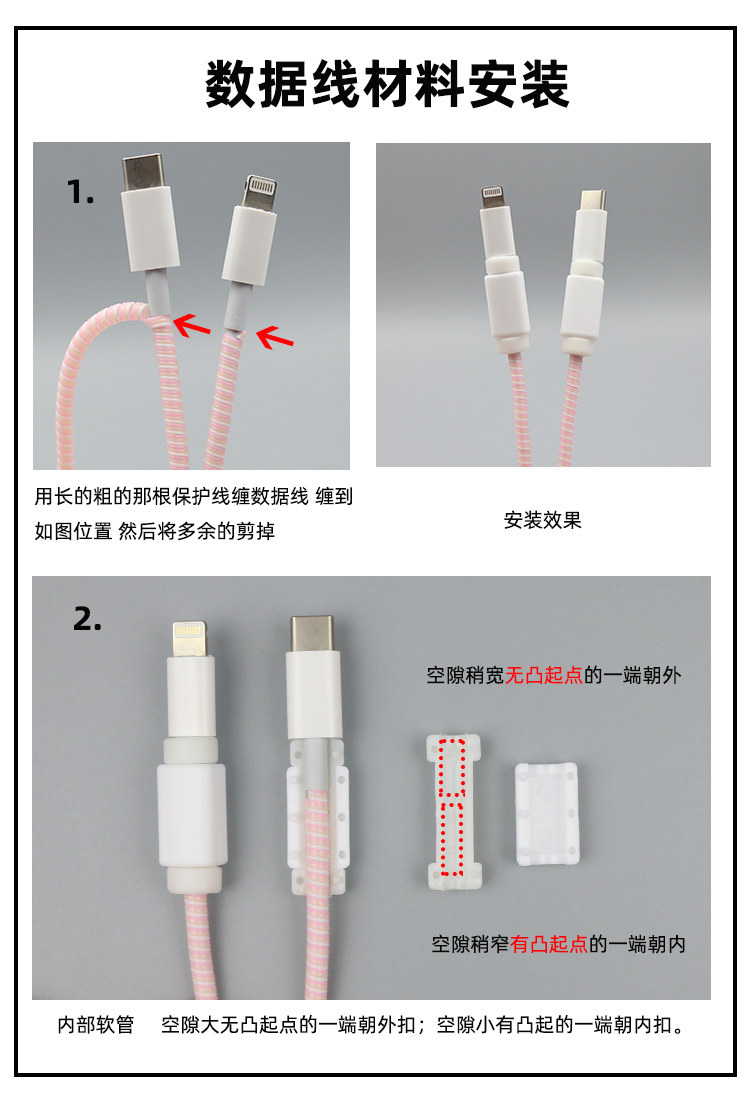 数据线材料安装

1.

用长的粗的那根保护线缠数据线 缠到如图位置 然后将多余的剪掉

安装效果

2.

空隙稍宽无凸起点的一端朝外

空隙稍窄有凸起点的一端朝内

内部软管　空隙大无凸起点的一端朝外扣；空隙小有凸起的一端朝内扣。