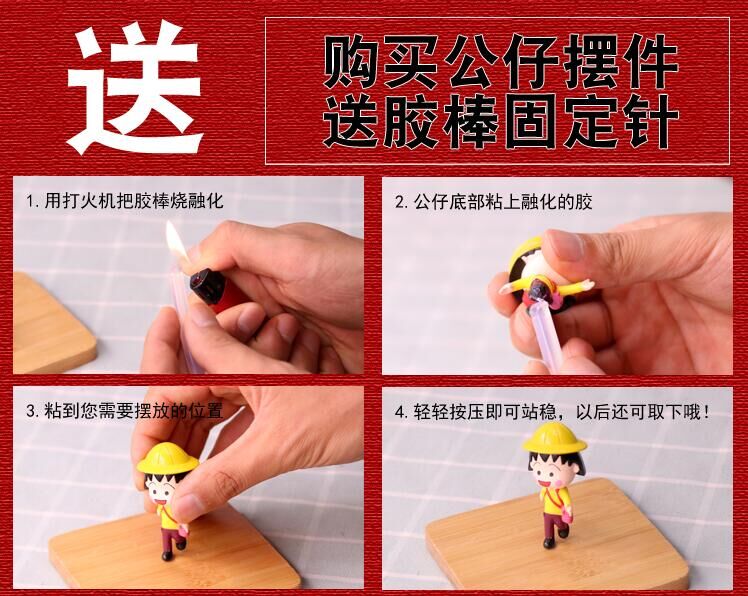 送

购买公仔摆件
送胶棒固定针

1. 用打火机把胶棒烧融化

2. 公仔底部粘上融化的胶

3. 粘到您需要摆放的位置

4. 轻轻按压即可站稳，以后还可取下哦！