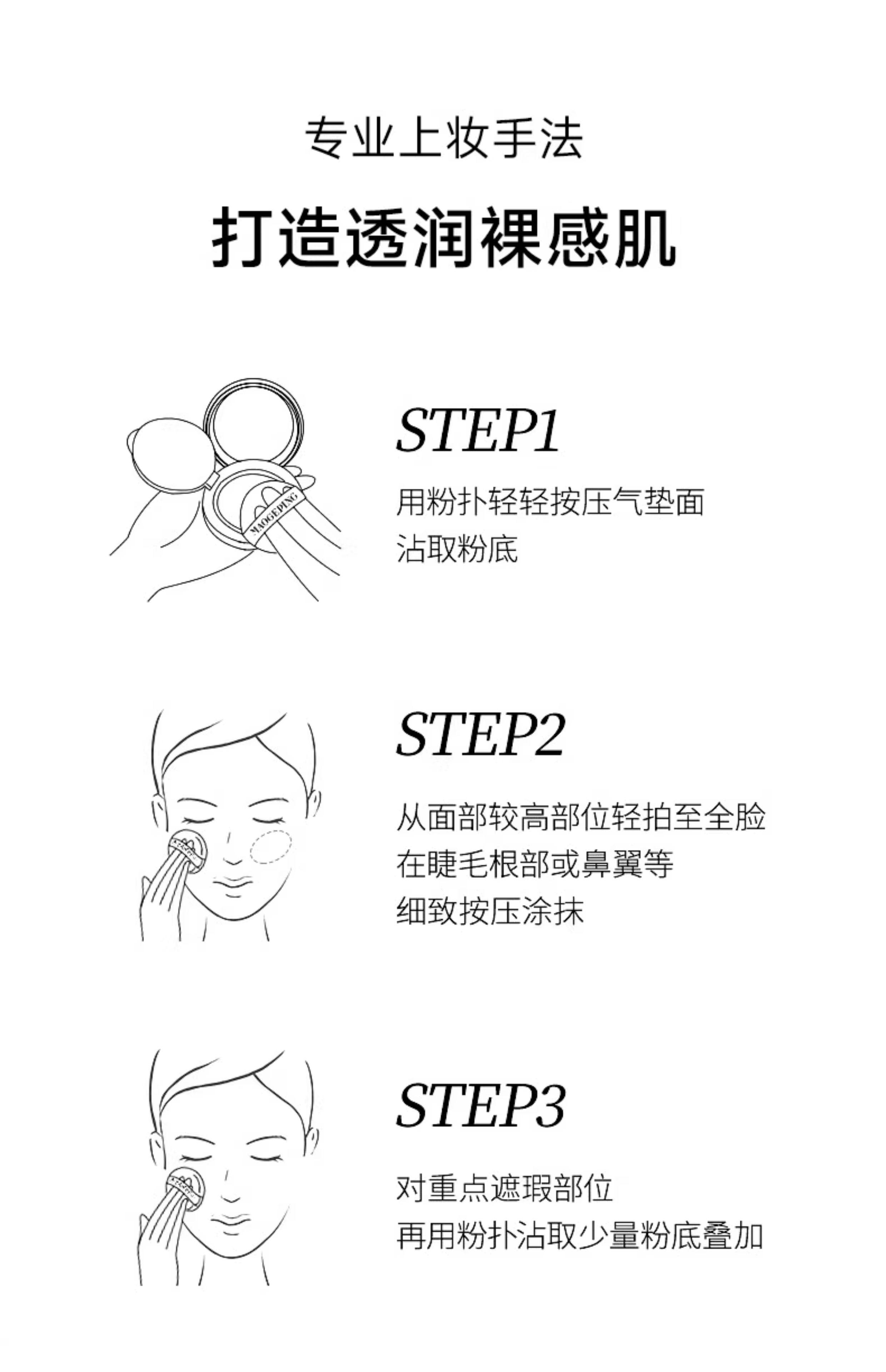 专业上妆手法

打造透润裸感肌

MAOGEPING

STEP1

用粉扑轻轻按压气垫面
沾取粉底

STEP2

从面部较高部位轻拍至全脸
在睫毛根部或鼻翼等
细致按压涂抹

STEP3

对重点遮瑕部位
再用粉扑沾取少量粉底叠加