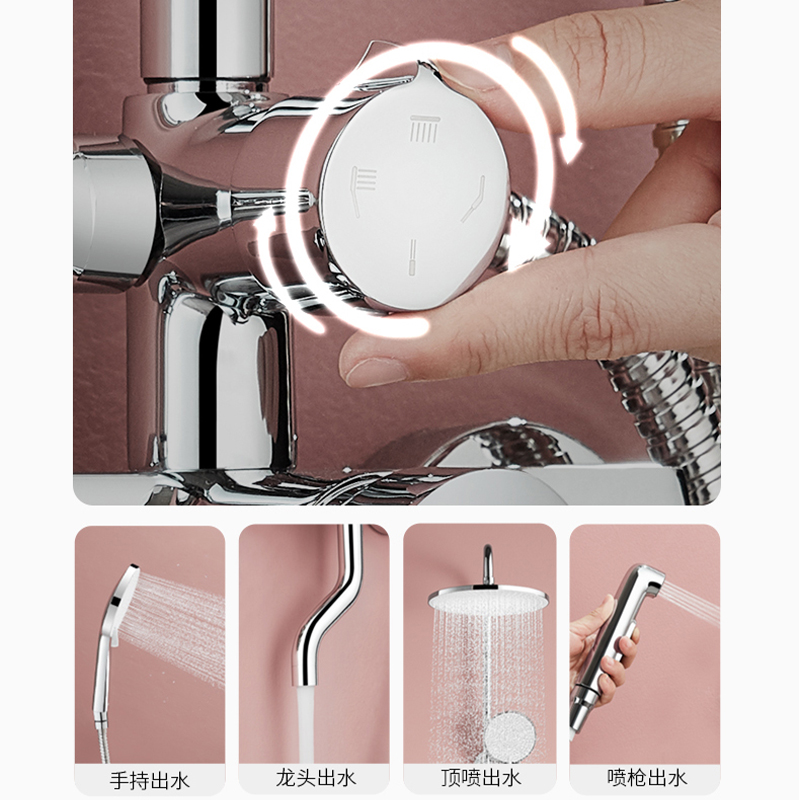 手持出水

龙头出水

顶喷出水

喷枪出水