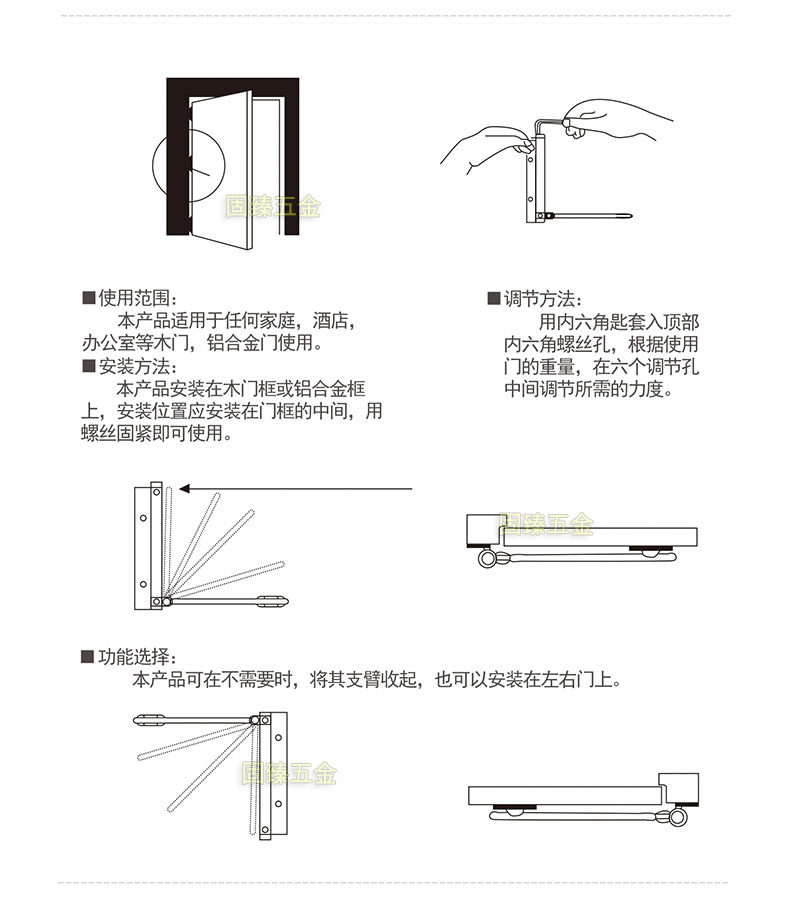 固臻五金

■使用范围：
本产品适用于任何家庭，酒店，办公室等木门，铝合金门使用。

■安装方法：
本产品安装在木门框或铝合金框上，安装位置应安装在门框的中间，用螺丝固紧即可使用。

■调节方法：
用内六角匙套入顶部内六角螺丝孔，根据使用门的重量，在六个调节孔中间调节所需的力度。

固臻五金

■功能选择：
本产品可在不需要时，将其支臂收起，也可以安装在左右门上。

固臻五金