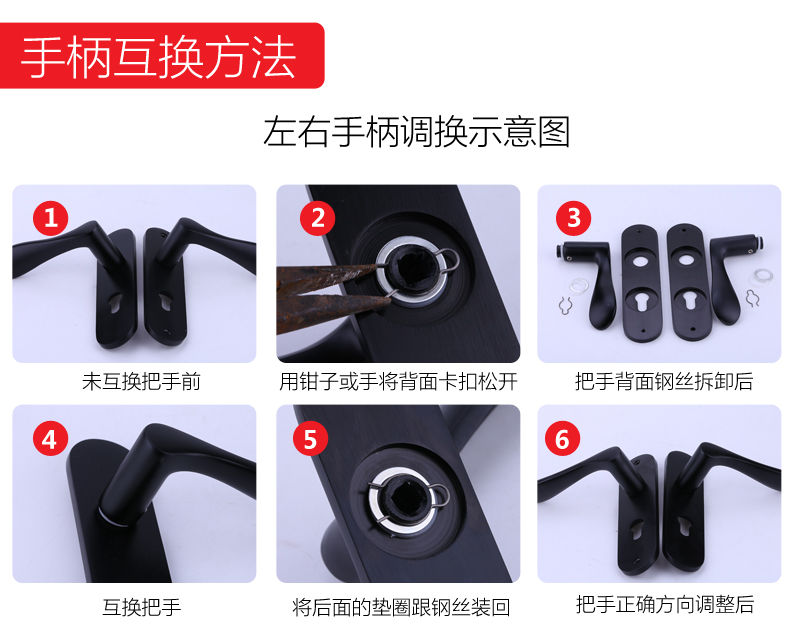 手柄互换方法

左右手柄调换示意图

1
未互换把手前

2
用钳子或手将背面卡扣松开

3
把手背面钢丝拆卸后

4
互换把手

5
将后面的垫圈跟钢丝装回

6
把手正确方向调整后