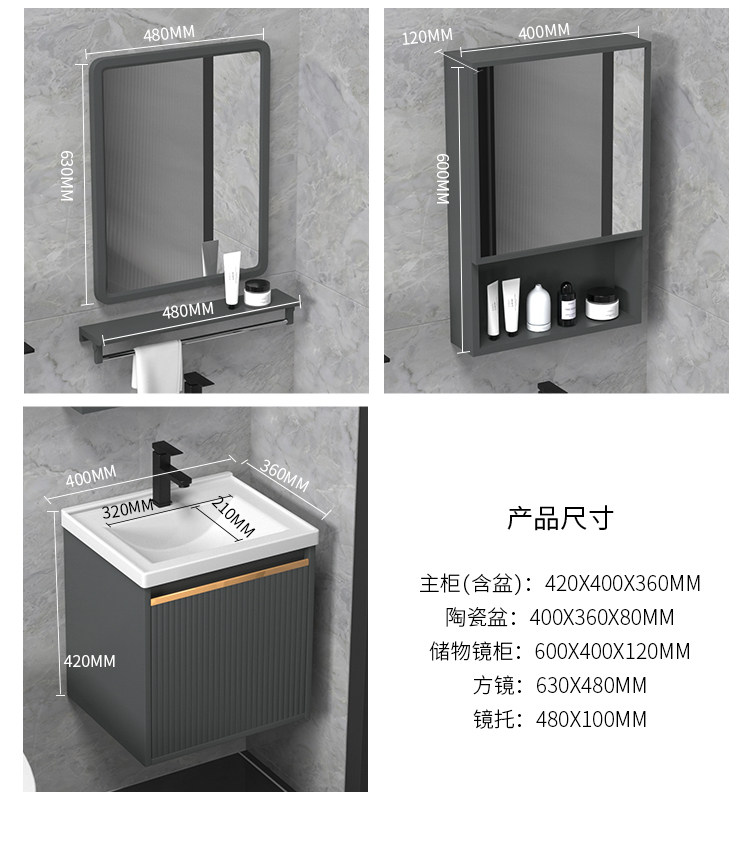 480MM

630MM

480MM

120MM

400MM

600MM

400MM

360MM

320MM

210MM

420MM

产品尺寸

主柜(含盆)：420X400X360MM
陶瓷盆：400X360X80MM
储物镜柜：600X400X120MM
方镜：630X480MM
镜托：480X100MM