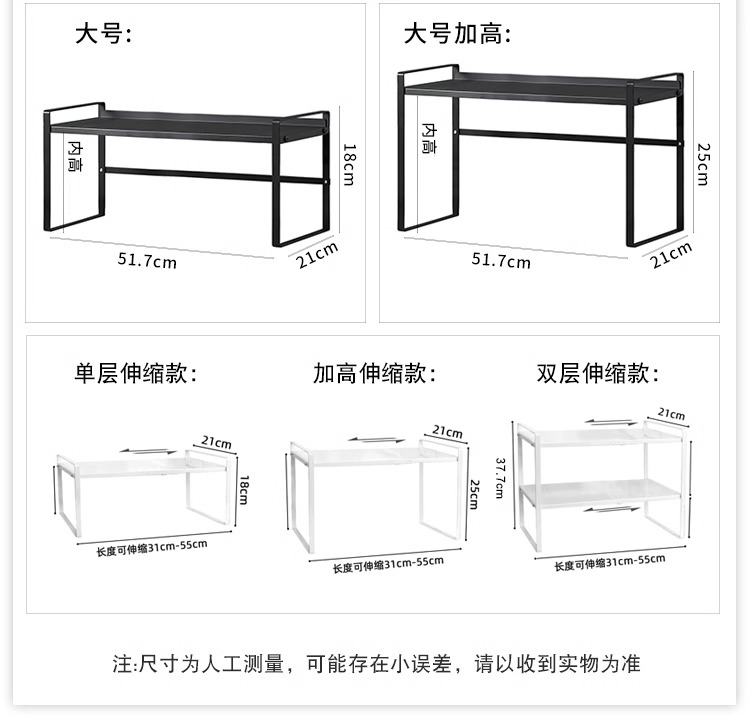 大号:

内高

18cm

51.7cm

21cm

大号加高:

内高

25cm

51.7cm

21cm

单层伸缩款:

21cm

18cm

长度可伸缩31cm-55cm

加高伸缩款:

21cm

25cm

长度可伸缩31cm-55cm

双层伸缩款:

21cm

37.7cm

长度可伸缩31cm-55cm

注:尺寸为人工测量，可能存在小误差，请以收到实物为准