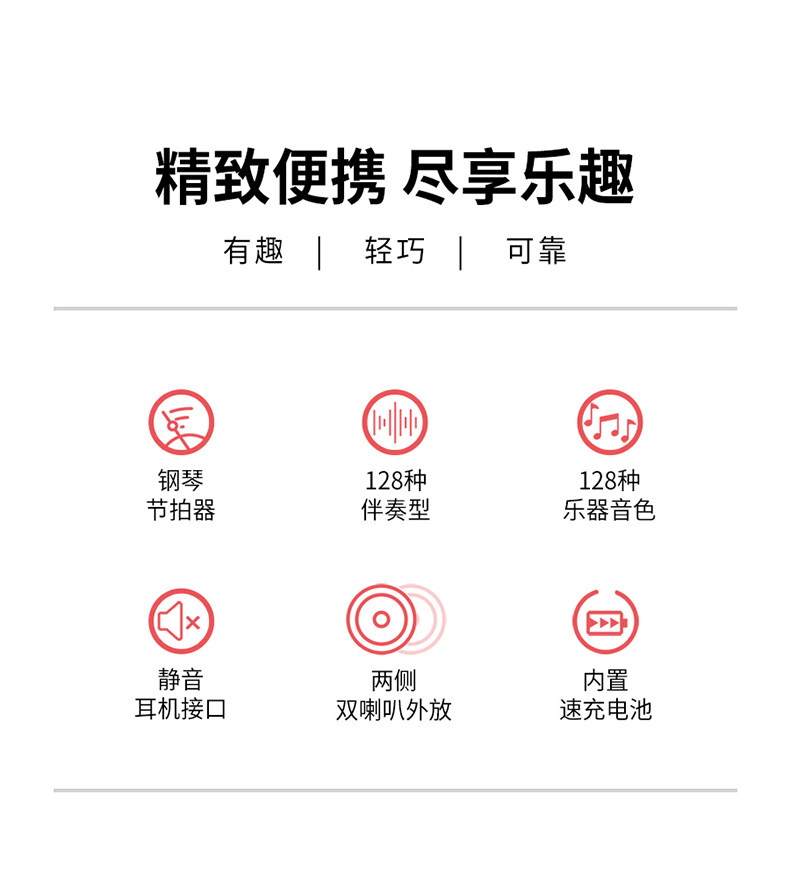 精致便携 尽享乐趣

有趣 | 轻巧 | 可靠

钢琴
节拍器

128种
伴奏型

128种
乐器音色

静音
耳机接口

两侧
双喇叭外放

内置
速充电池