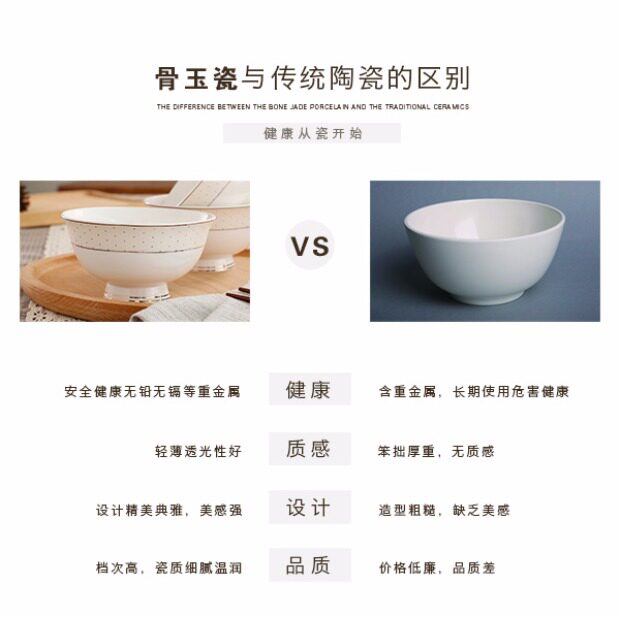 骨玉瓷与传统陶瓷的区别

THE DIFFERENCE BETWEEN THE BONE JADE PORCELAIN AND THE TRADITIONAL CERAMICS

健康从瓷开始

VS

安全健康无铅无镉等重金属 健康 含重金属，长期使用危害健康

轻薄透光性好 质感 笨拙厚重，无质感

设计精美典雅，美感强 设计 造型粗糙，缺乏美感

档次高，瓷质细腻温润 品质 价格低廉，品质差