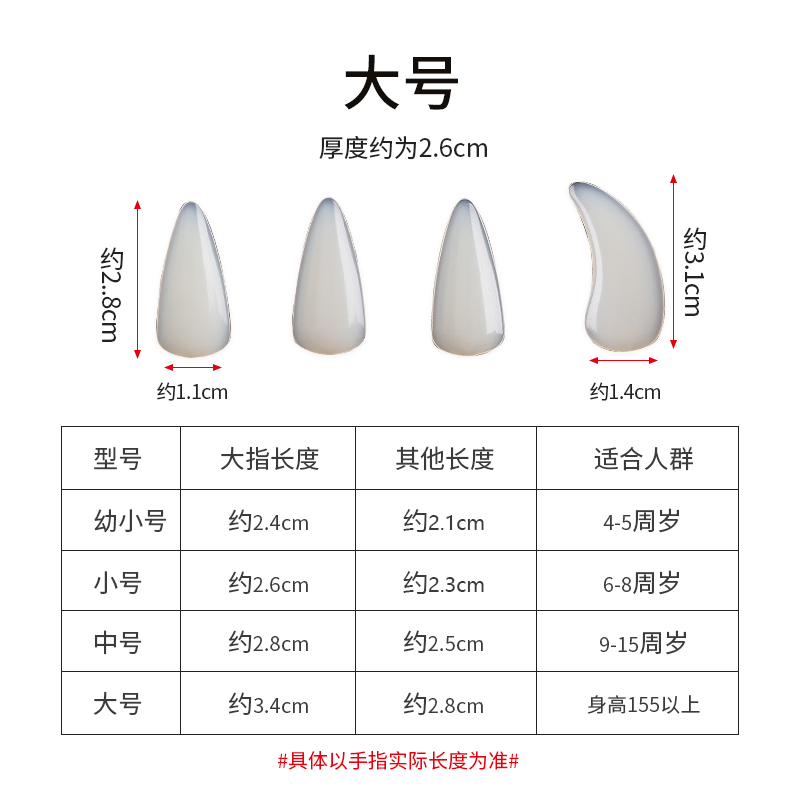 大号

厚度约为2.6cm

约2..8cm

约1.1cm

约3.1cm

约1.4cm

| 型号 | 大指长度 | 其他长度 | 适合人群 |
|---|---|---|---|
| 幼小号 | 约2.4cm | 约2.1cm | 4-5周岁 |
| 小号 | 约2.6cm | 约2.3cm | 6-8周岁 |
| 中号 | 约2.8cm | 约2.5cm | 9-15周岁 |
| 大号 | 约3.4cm | 约2.8cm | 身高155以上 |

#具体以手指实际长度为准#