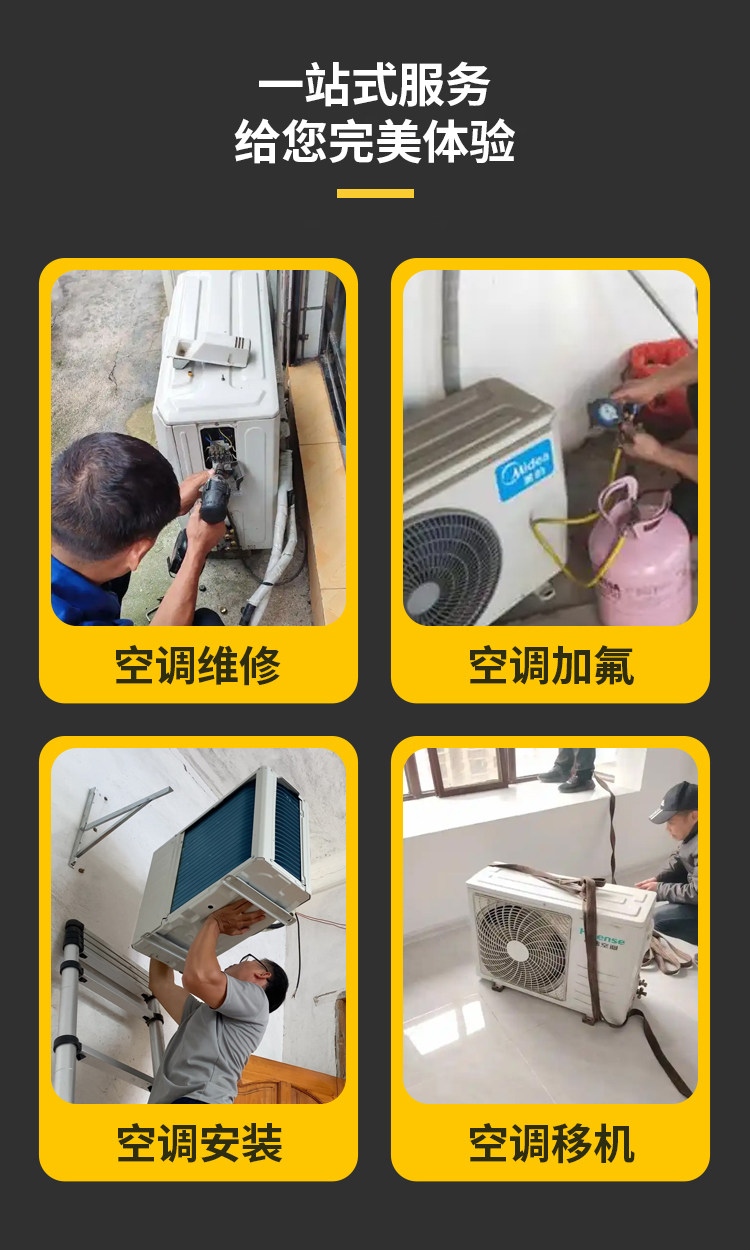 一站式服务
给您完美体验

Midea
美的

空调维修

空调加氟

Hisense

空调安装

空调移机