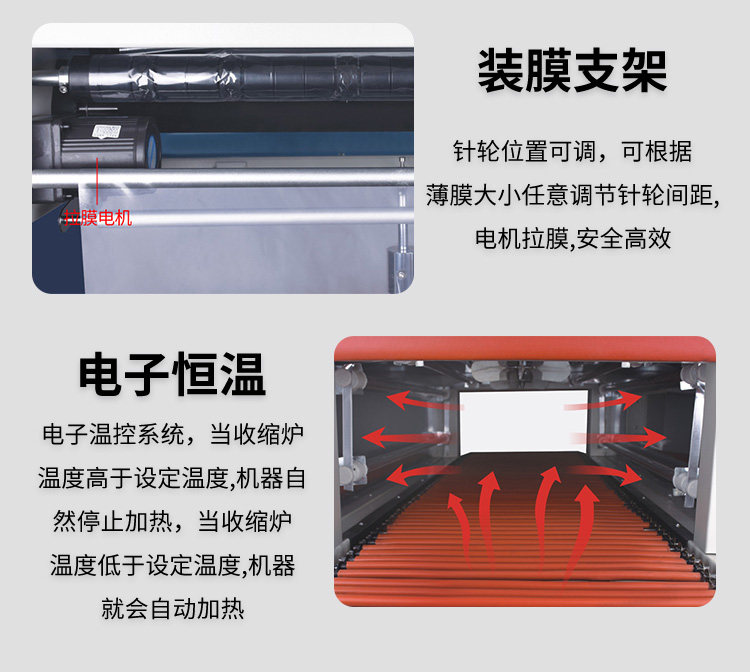 拉膜电机

装膜支架

针轮位置可调，可根据薄膜大小任意调节针轮间距,电机拉膜,安全高效

电子恒温

电子温控系统，当收缩炉温度高于设定温度,机器自然停止加热，当收缩炉温度低于设定温度,机器就会自动加热