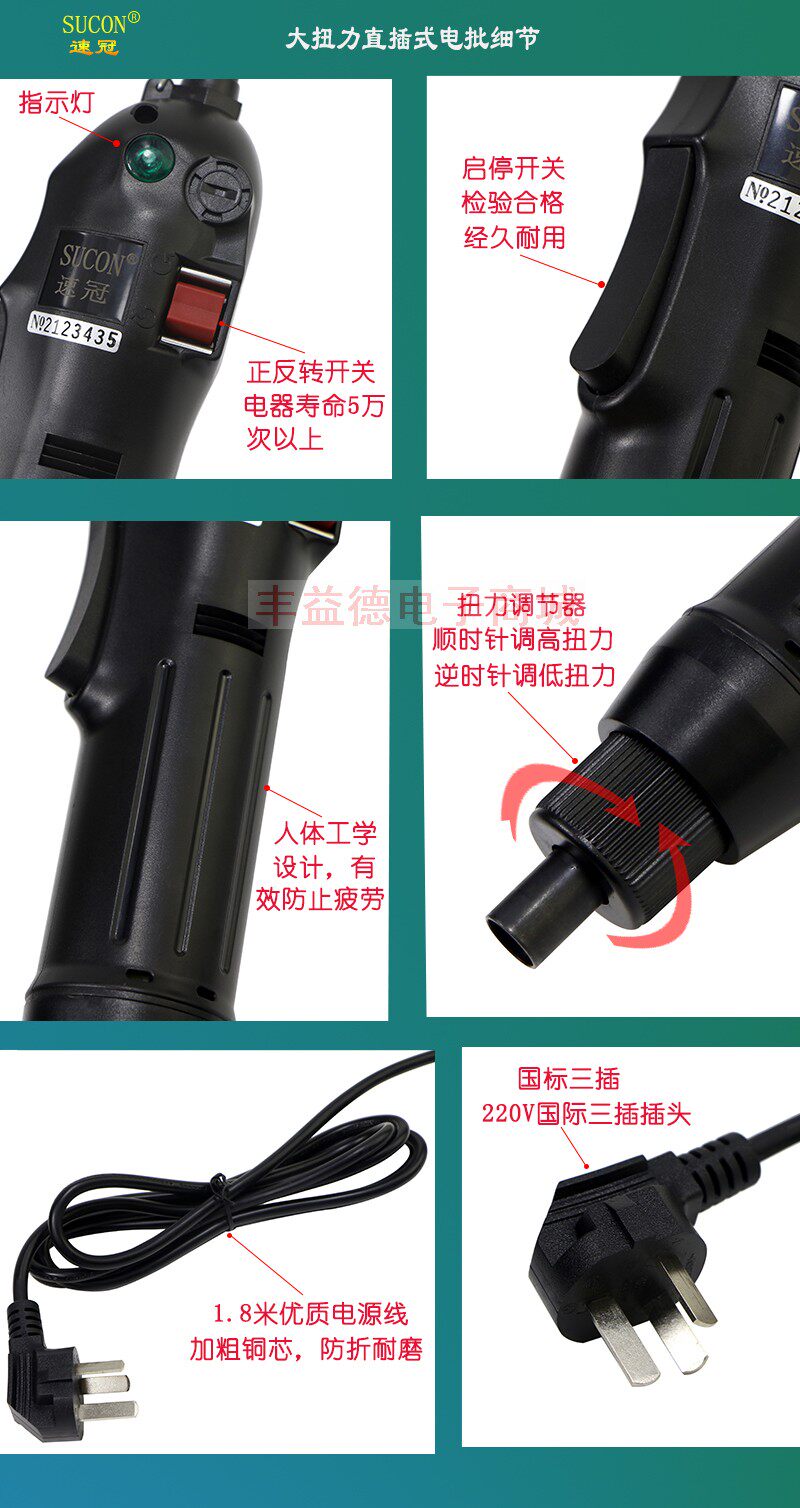 SUCON®
速冠

大扭力直插式电批细节

指示灯

SUCON®
速冠
№2123435

正反转开关
电器寿命5万次以上

启停开关
检验合格
经久耐用

№212

丰益德电子商城

人体工学设计，有效防止疲劳

扭力调节器
顺时针调高扭力
逆时针调低扭力

1.8米优质电源线
加粗铜芯，防折耐磨

国标三插
220V国际三插插头