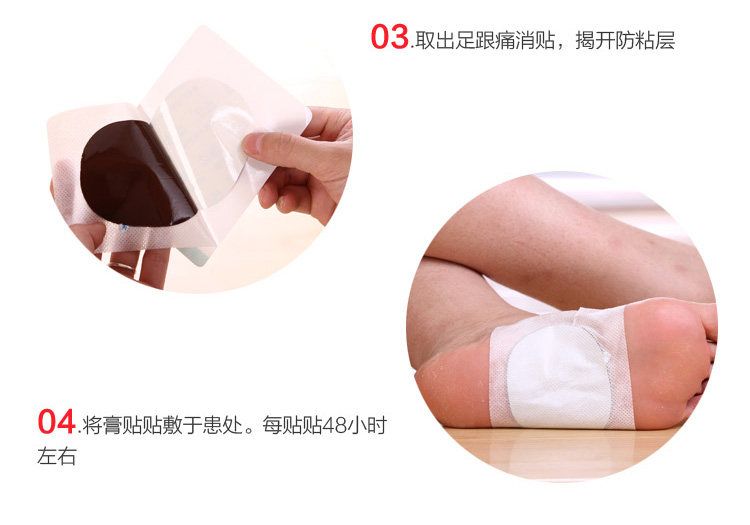 03.取出足跟痛消贴，揭开防粘层

04.将膏贴贴敷于患处。每贴贴48小时左右