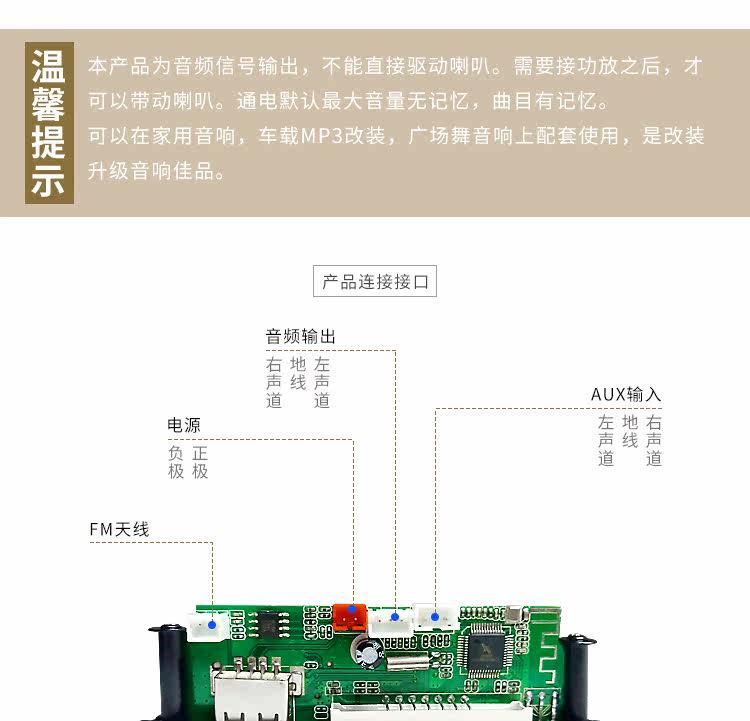 温馨提示

本产品为音频信号输出，不能直接驱动喇叭。需要接功放之后，才可以带动喇叭。通电默认最大音量无记忆，曲目有记忆。
可以在家用音响，车载MP3改装，广场舞音响上配套使用，是改装升级音响佳品。

产品连接接口

音频输出
右声道 地线 左声道

AUX输入
左声道 地线 右声道

电源
负极 正极

FM天线