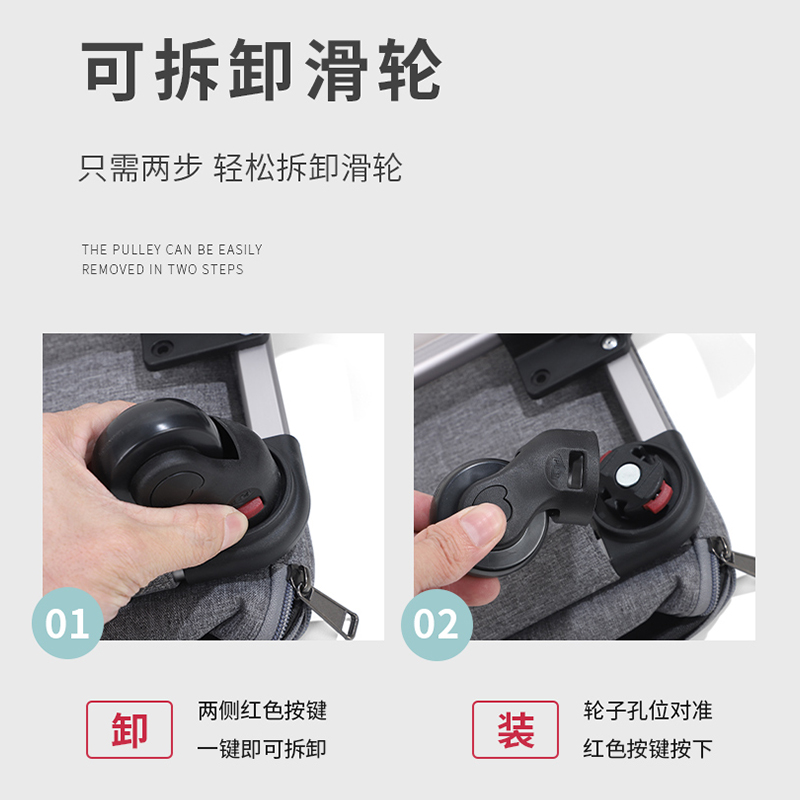 可拆卸滑轮

只需两步 轻松拆卸滑轮

THE PULLEY CAN BE EASILY REMOVED IN TWO STEPS

01

02

卸

两侧红色按键
一键即可拆卸

装

轮子孔位对准
红色按键按下