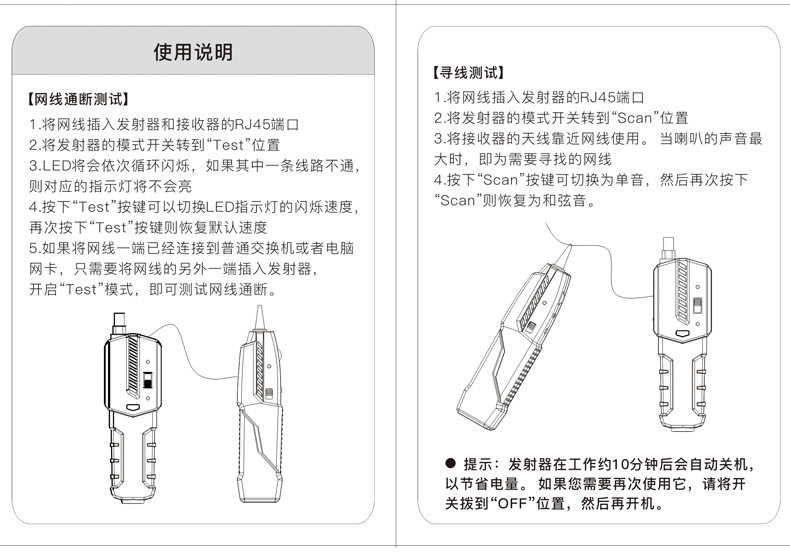 使用说明

【网线通断测试】
1.将网线插入发射器和接收器的RJ45端口
2.将发射器的模式开关转到“Test”位置
3.LED将会依次循环闪烁，如果其中一条线路不通，则对应的指示灯将不会亮
4.按下“Test”按键可以切换LED指示灯的闪烁速度，再次按下“Test”按键则恢复默认速度
5.如果将网线一端已经连接到普通交换机或者电脑网卡，只需要将网线的另外一端插入发射器，开启“Test”模式，即可测试网线通断。

【寻线测试】
1.将网线插入发射器的RJ45端口
2.将发射器的模式开关转到“Scan”位置
3.将接收器的天线靠近网线使用。当喇叭的声音最大时，即为需要寻找的网线
4.按下“Scan”按键可切换为单音，然后再次按下“Scan”则恢复为和弦音。

● 提示：发射器在工作约10分钟后会自动关机，以节省电量。如果您需要再次使用它，请将开关拨到“OFF”位置，然后再开机。