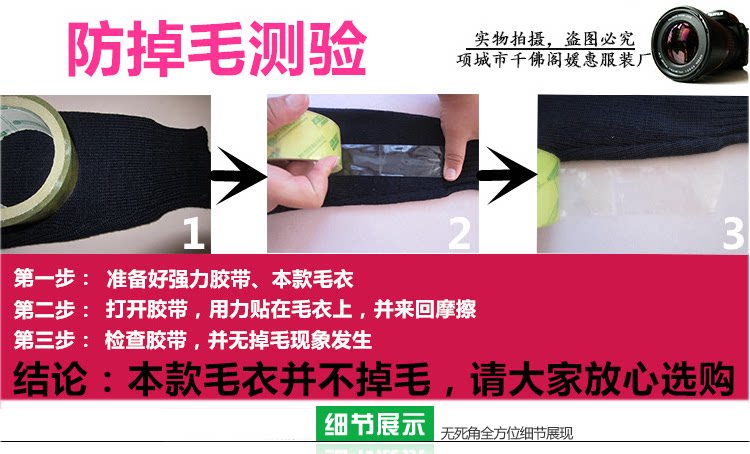 防掉毛测验

实物拍摄，盗图必究
项城市千佛阁媛惠服装厂

1

2

3

第一步： 准备好强力胶带、本款毛衣
第二步： 打开胶带，用力贴在毛衣上，并来回摩擦
第三步： 检查胶带，并无掉毛现象发生
结论：本款毛衣并不掉毛，请大家放心选购

细节展示
无死角全方位细节展现