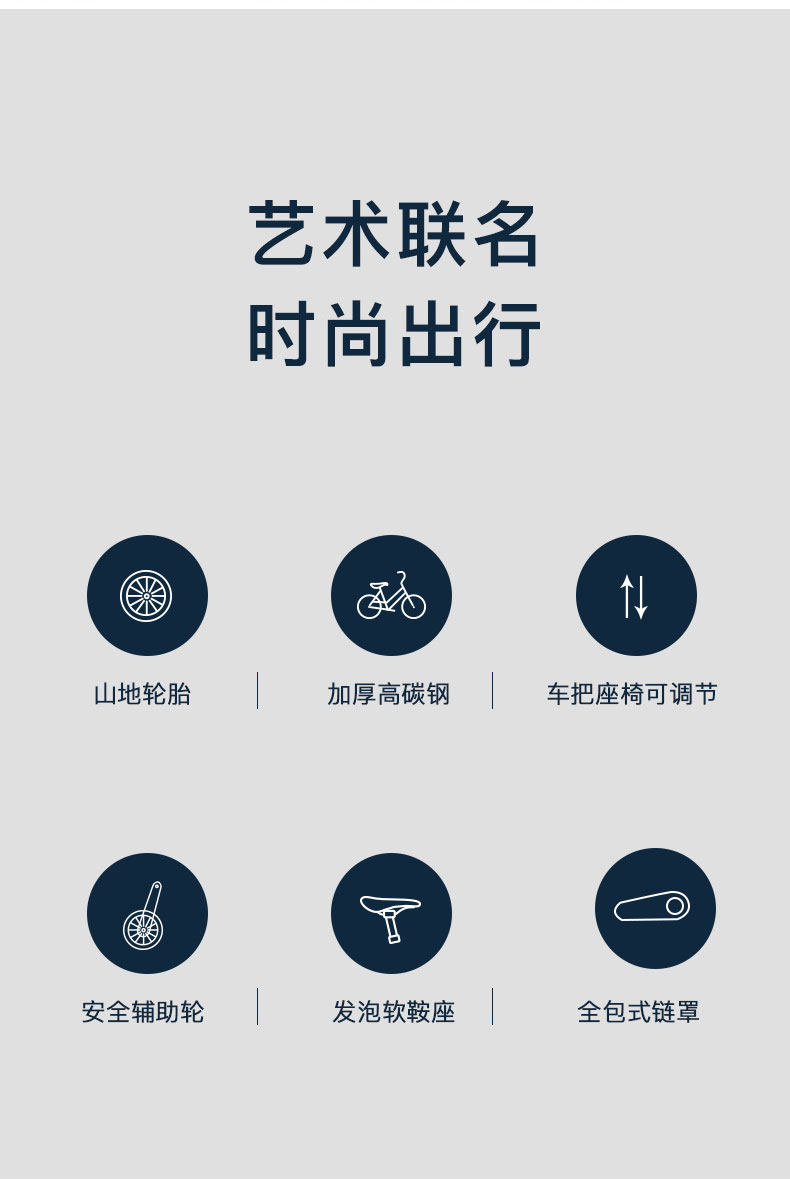 艺术联名
时尚出行

山地轮胎

加厚高碳钢

车把座椅可调节

安全辅助轮

发泡软鞍座

全包式链罩