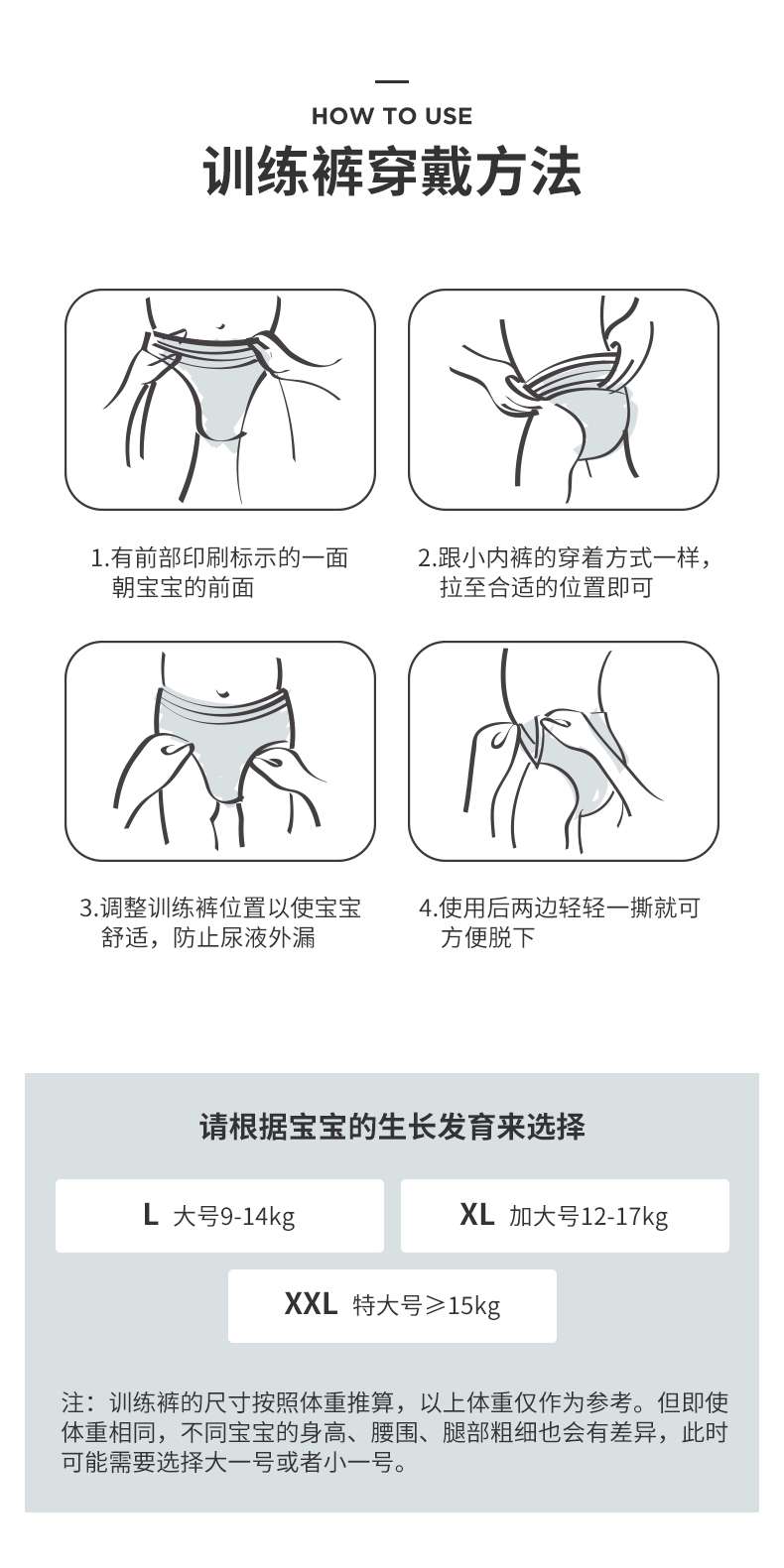 HOW TO USE

训练裤穿戴方法

1.有前部印刷标示的一面朝宝宝的前面

2.跟小内裤的穿着方式一样，拉至合适的位置即可

3.调整训练裤位置以使宝宝舒适，防止尿液外漏

4.使用后两边轻轻一撕就可方便脱下

请根据宝宝的生长发育来选择

L 大号9-14kg

XL 加大号12-17kg

XXL 特大号≥15kg

注：训练裤的尺寸按照体重推算，以上体重仅作为参考。但即使体重相同，不同宝宝的身高、腰围、腿部粗细也会有差异，此时可能需要选择大一号或者小一号。