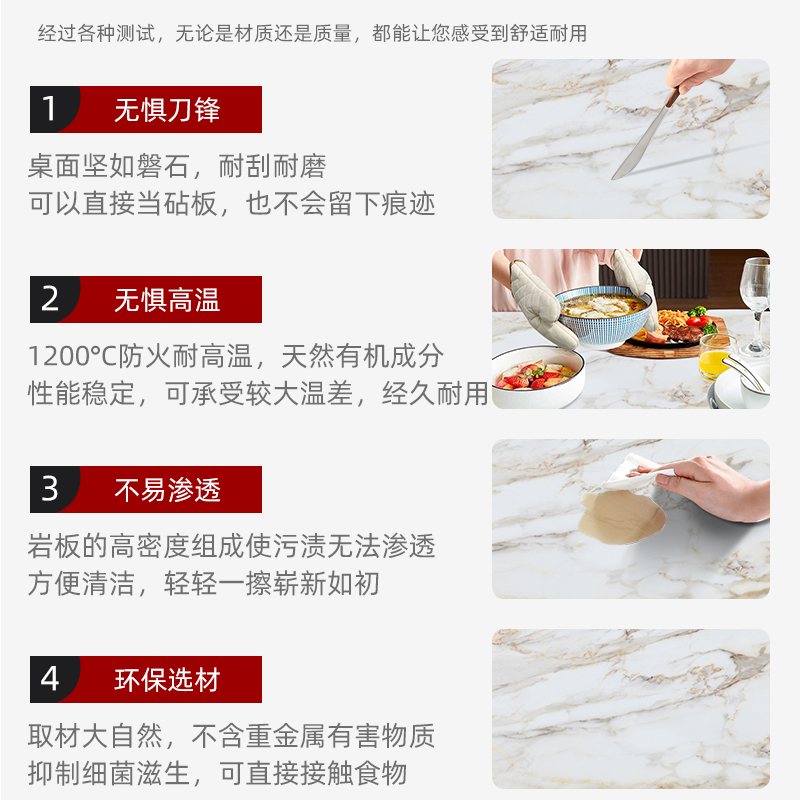 经过各种测试，无论是材质还是质量，都能让您感受到舒适耐用

1 无惧刀锋

桌面坚如磐石，耐刮耐磨
可以直接当砧板，也不会留下痕迹

2 无惧高温

1200°C防火耐高温，天然有机成分
性能稳定，可承受较大温差，经久耐用

3 不易渗透

岩板的高密度组成使污渍无法渗透
方便清洁，轻轻一擦崭新如初

4 环保选材

取材大自然，不含重金属有害物质
抑制细菌滋生，可直接接触食物