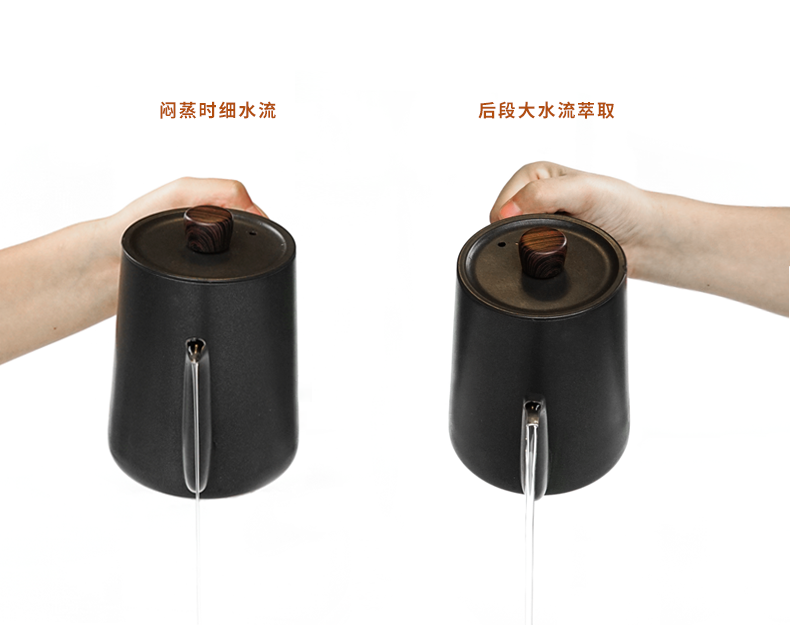 闷蒸时细水流

后段大水流萃取