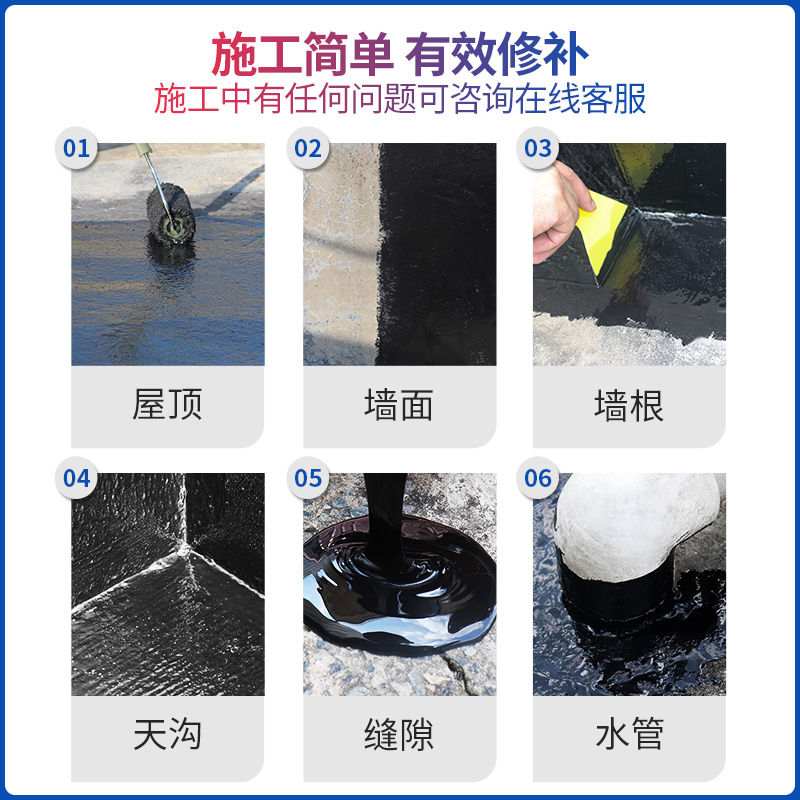 施工简单 有效修补
施工中有任何问题可咨询在线客服

01
屋顶

02
墙面

03
墙根

04
天沟

05
缝隙

06
水管