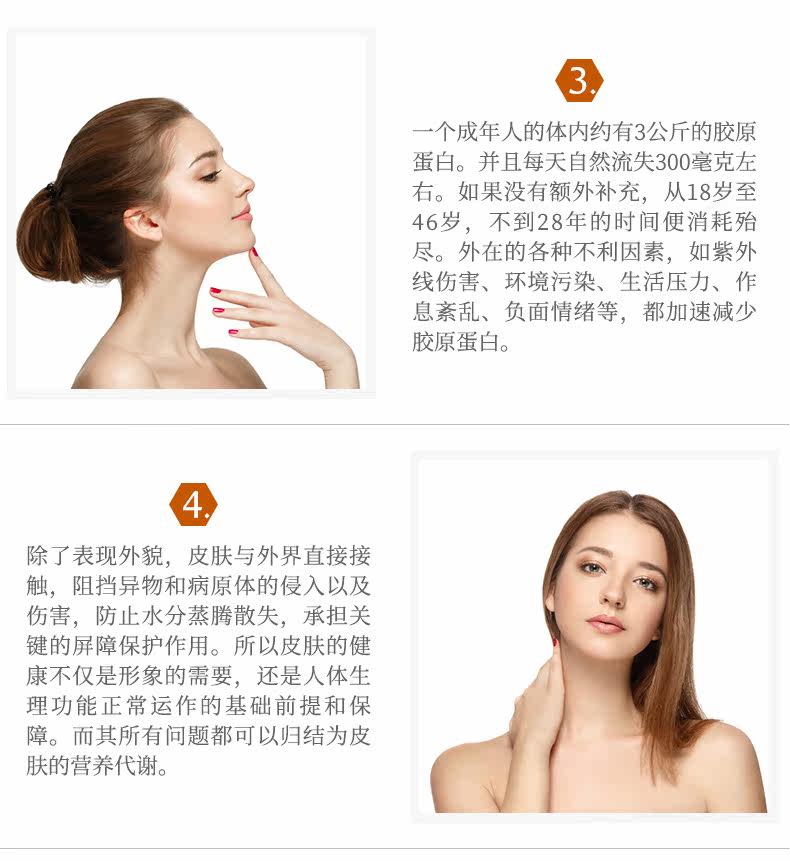 3.

一个成年人的体内约有3公斤的胶原蛋白。并且每天自然流失300毫克左右。如果没有额外补充，从18岁至46岁，不到28年的时间便消耗殆尽。外在的各种不利因素，如紫外线伤害、环境污染、生活压力、作息紊乱、负面情绪等，都加速减少胶原蛋白。

4.

除了表现外貌，皮肤与外界直接接触，阻挡异物和病原体的侵入以及伤害，防止水分蒸腾散失，承担关键的屏障保护作用。所以皮肤的健康不仅是形象的需要，还是人体生理功能正常运作的基础前提和保障。而其所有问题都可以归结为皮肤的营养代谢。