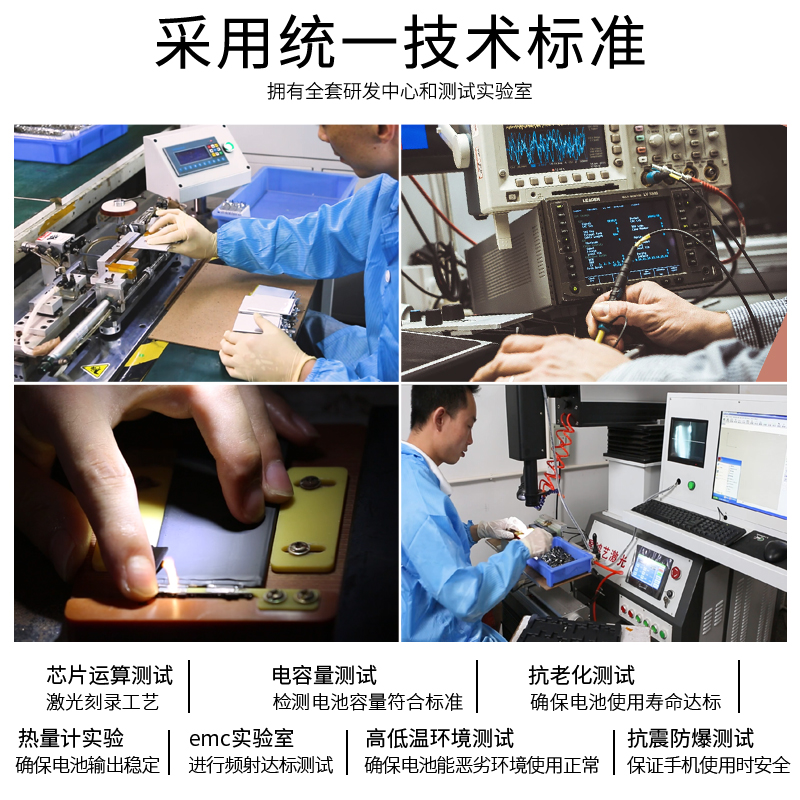 采用统一技术标准
拥有全套研发中心和测试实验室

LEADER

艺激光

芯片运算测试
激光刻录工艺

电容量测试
检测电池容量符合标准

抗老化测试
确保电池使用寿命达标

热量计实验
确保电池输出稳定

emc实验室
进行频射达标测试

高低温环境测试
确保电池能恶劣环境使用正常

抗震防爆测试
保证手机使用时安全