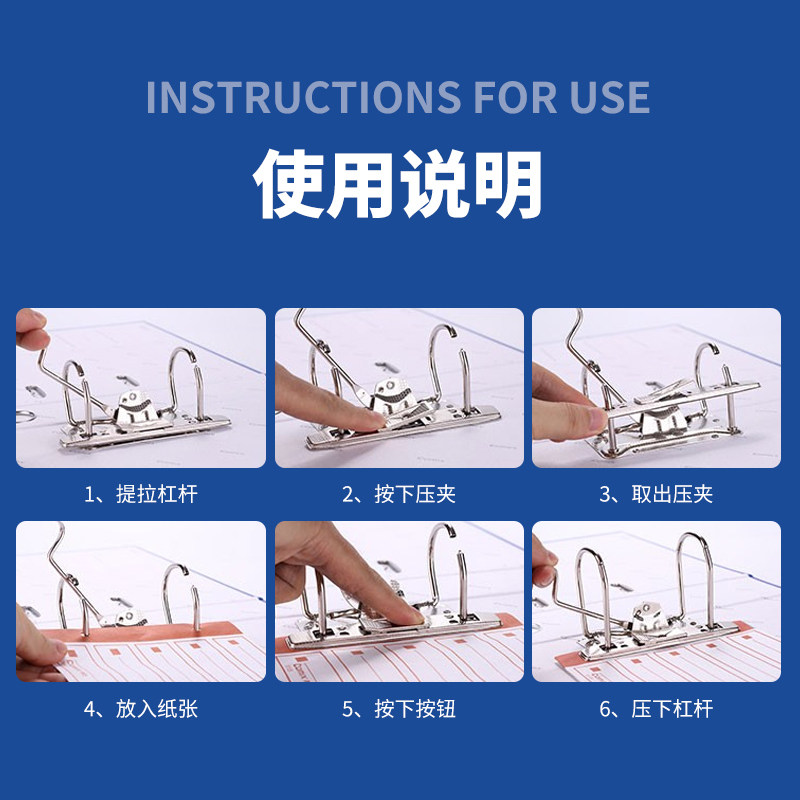 INSTRUCTIONS FOR USE

使用说明

1、提拉杠杆

2、按下压夹

3、取出压夹

4、放入纸张

5、按下按钮

6、压下杠杆