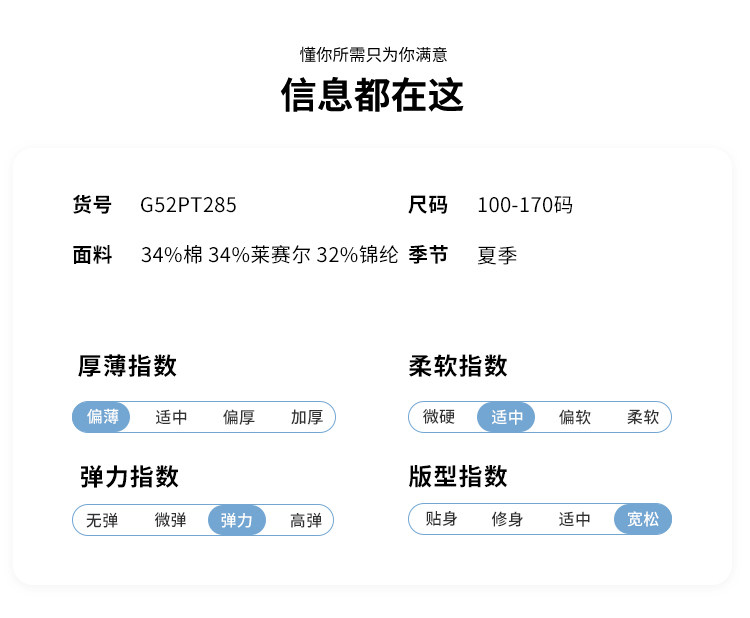 懂你所需只为你满意

信息都在这

货号 G52PT285

尺码 100-170码

面料 34%棉 34%莱赛尔 32%锦纶

季节 夏季

厚薄指数

偏薄 适中 偏厚 加厚

柔软指数

微硬 适中 偏软 柔软

弹力指数

无弹 微弹 弹力 高弹

版型指数

贴身 修身 适中 宽松