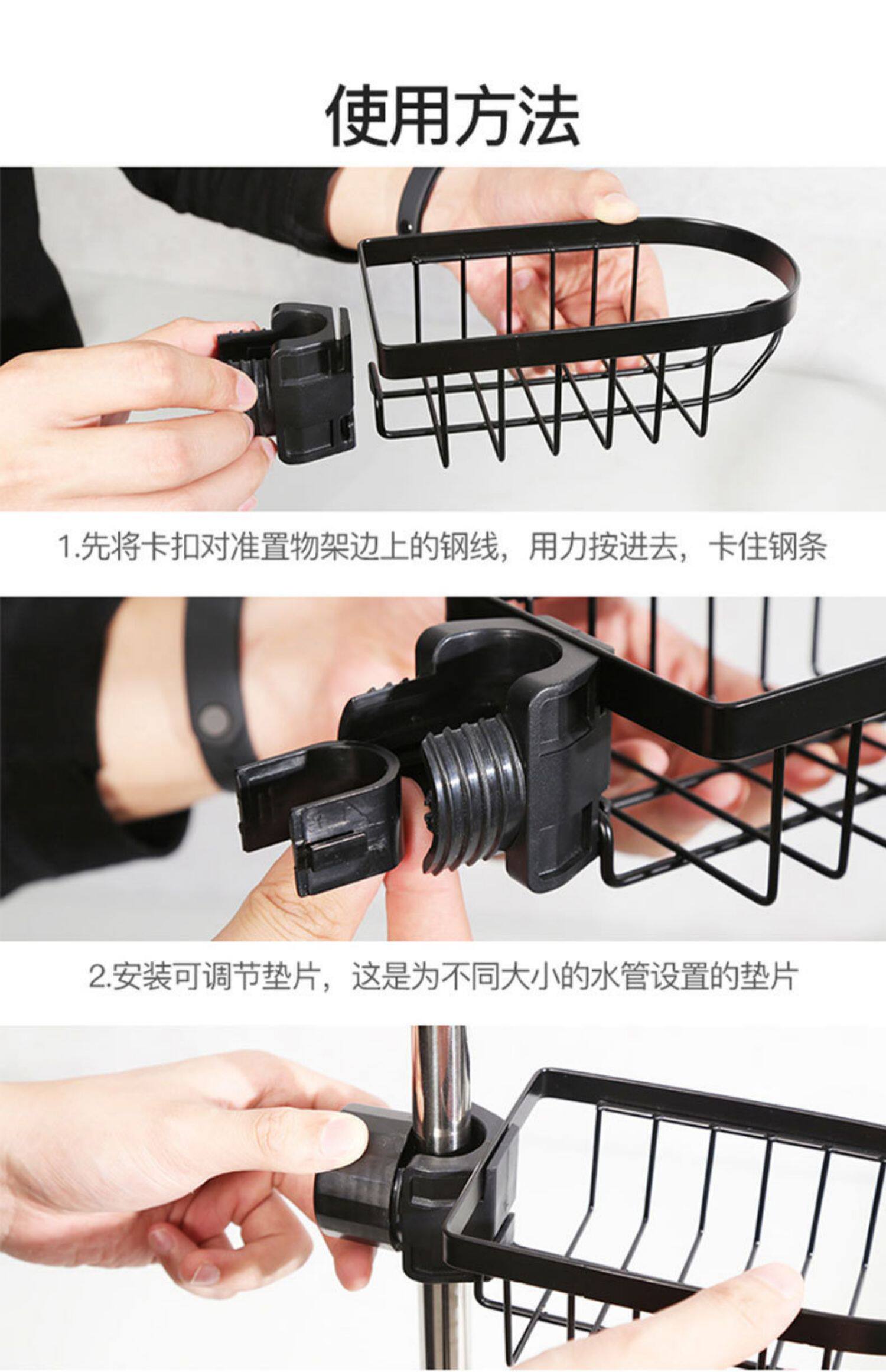 使用方法

1.先将卡扣对准置物架边上的钢线，用力按进去，卡住钢条

2.安装可调节垫片，这是为不同大小的水管设置的垫片