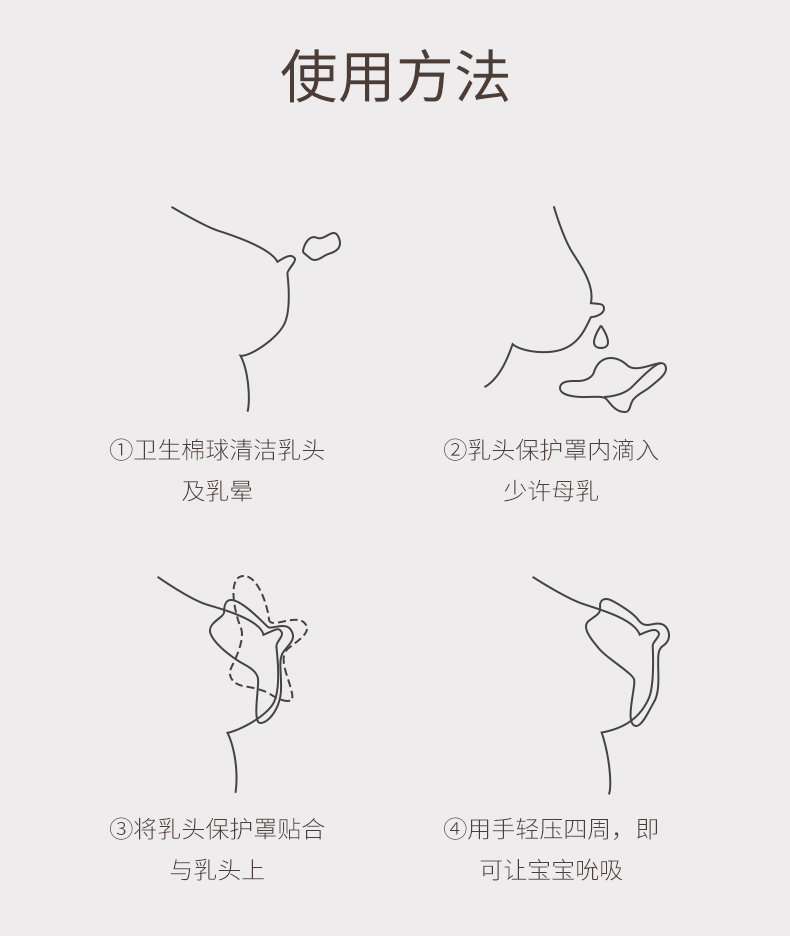 使用方法

①卫生棉球清洁乳头及乳晕

②乳头保护罩内滴入少许母乳

③将乳头保护罩贴合与乳头上

④用手轻压四周，即可让宝宝吮吸