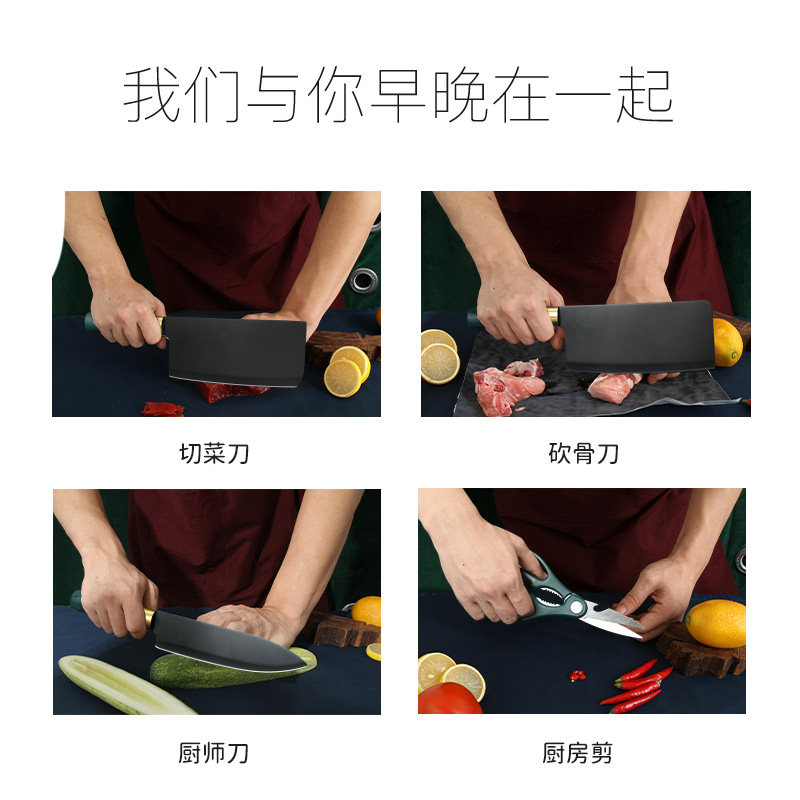 我们与你早晚在一起

切菜刀

砍骨刀

厨师刀

厨房剪