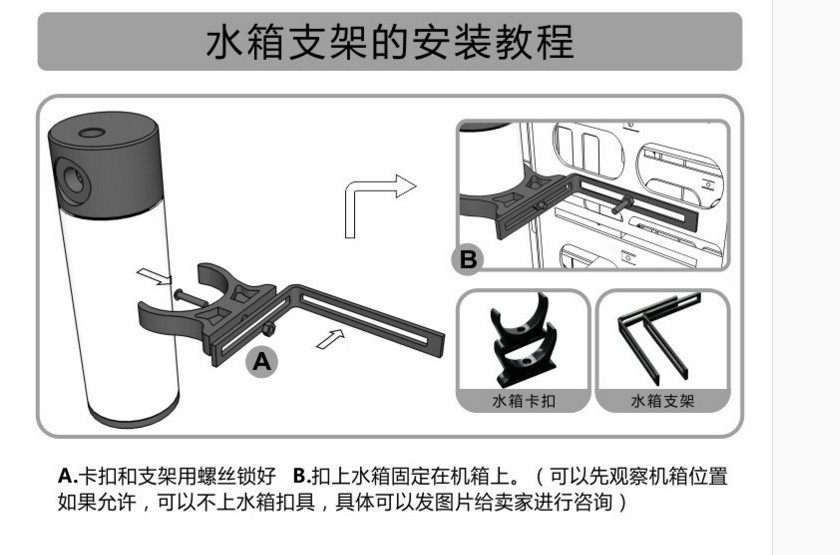 水箱支架的安装教程

A

B

水箱卡扣

水箱支架

A.卡扣和支架用螺丝锁好 B.扣上水箱固定在机箱上。（可以先观察机箱位置如果允许，可以不上水箱扣具，具体可以发图片给卖家进行咨询）