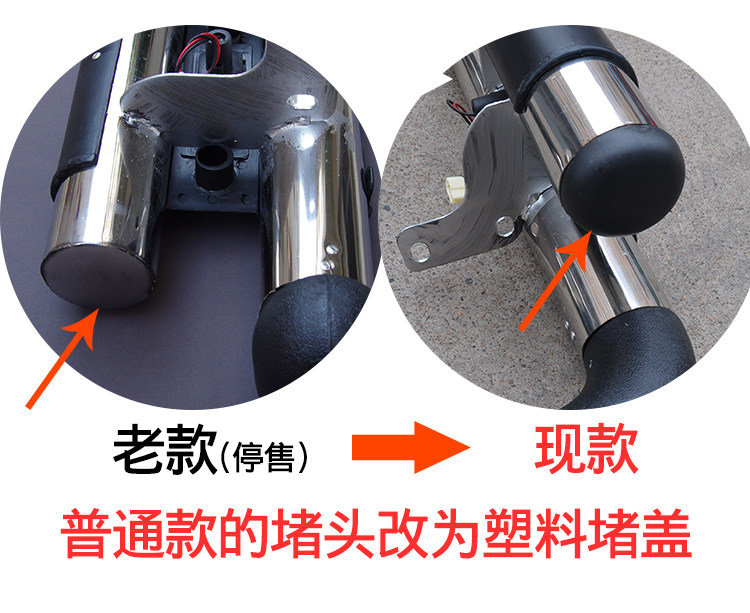 老款(停售) 现款

普通款的堵头改为塑料堵盖