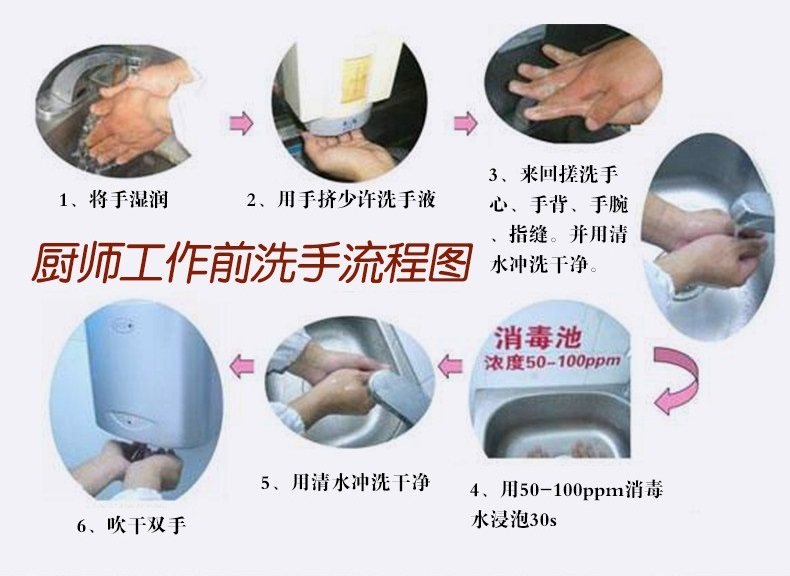 1、将手湿润

2、用手挤少许洗手液

3、来回搓洗手心、手背、手腕、指缝。并用清水冲洗干净。

厨师工作前洗手流程图

消毒池
浓度50-100ppm

4、用50-100ppm消毒水浸泡30s

5、用清水冲洗干净

6、吹干双手