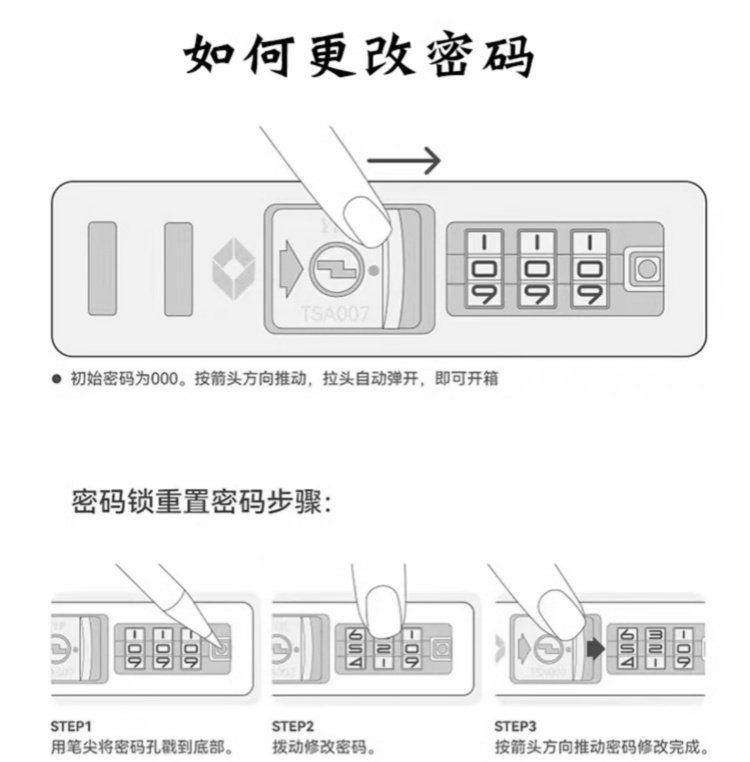 如何更改密码

TSA007

1 1 1
0 0 0
9 9 9

● 初始密码为000。按箭头方向推动，拉头自动弹开，即可开箱

密码锁重置密码步骤：

STEP1
用笔尖将密码孔戳到底部。

STEP2
拨动修改密码。

STEP3
按箭头方向推动密码修改完成。