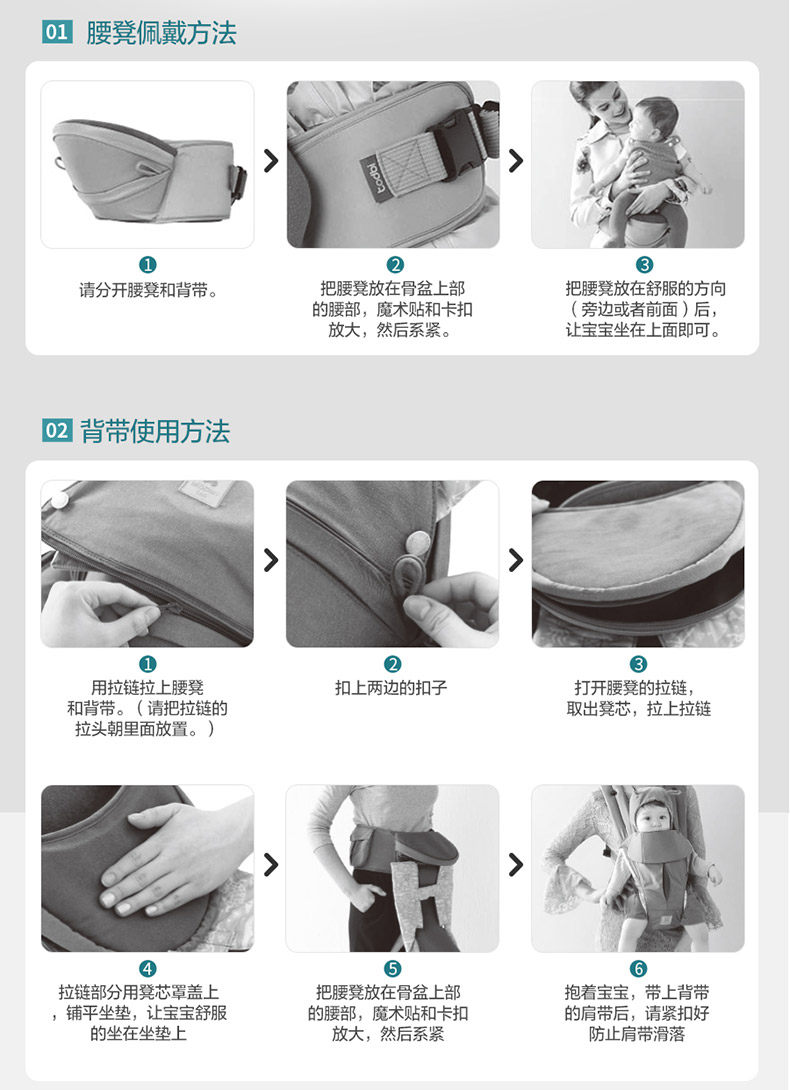 01 腰凳佩戴方法

1
请分开腰凳和背带。

2
把腰凳放在骨盆上部的腰部，魔术贴和卡扣放大，然后系紧。

3
把腰凳放在舒服的方向（旁边或者前面）后，让宝宝坐在上面即可。

02 背带使用方法

1
用拉链拉上腰凳和背带。（请把拉链的拉头朝里面放置。）

2
扣上两边的扣子

3
打开腰凳的拉链，取出凳芯，拉上拉链

4
拉链部分用凳芯罩盖上，铺平坐垫，让宝宝舒服的坐在坐垫上

5
把腰凳放在骨盆上部的腰部，魔术贴和卡扣放大，然后系紧

6
抱着宝宝，带上背带的肩带后，请紧扣好防止肩带滑落