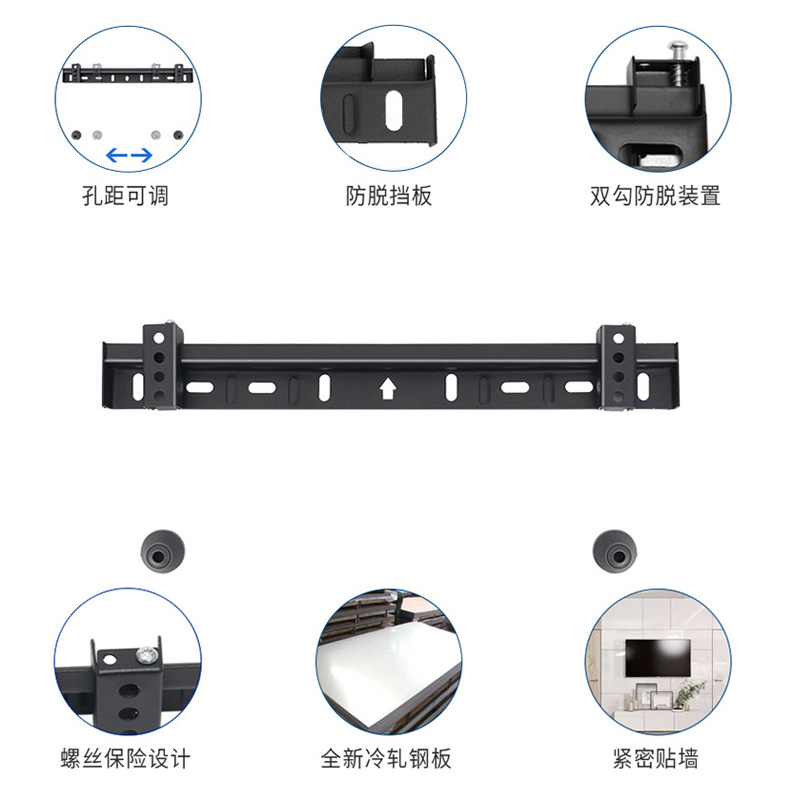 孔距可调

防脱挡板

双勾防脱装置

螺丝保险设计

全新冷轧钢板

紧密贴墙