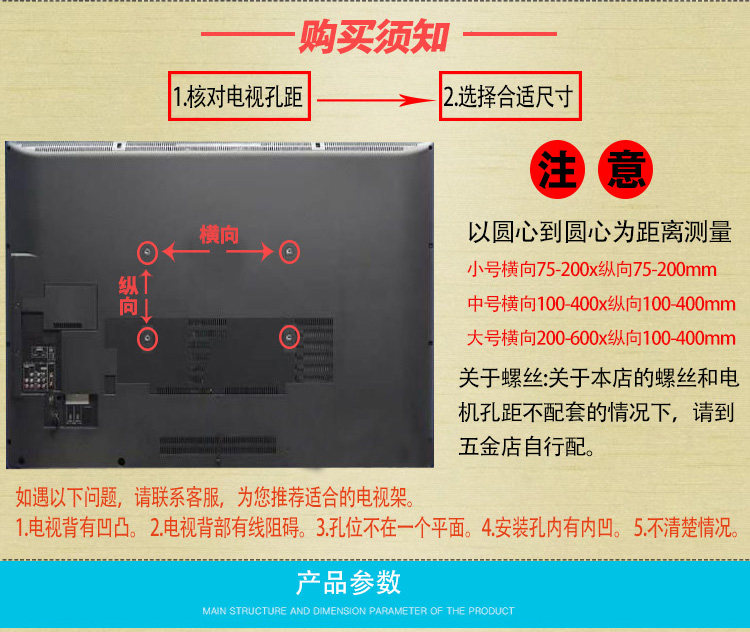 购买须知

1.核对电视孔距

2.选择合适尺寸

横向

纵向

注 意

以圆心到圆心为距离测量

小号横向75-200x纵向75-200mm

中号横向100-400x纵向100-400mm

大号横向200-600x纵向100-400mm

关于螺丝:关于本店的螺丝和电机孔距不配套的情况下，请到五金店自行配。

如遇以下问题，请联系客服，为您推荐适合的电视架。

1.电视背有凹凸。2.电视背部有线阻碍。3.孔位不在一个平面。4.安装孔内有内凹。5.不清楚情况。

产品参数

MAIN STRUCTURE AND DIMENSION PARAMETER OF THE PRODUCT