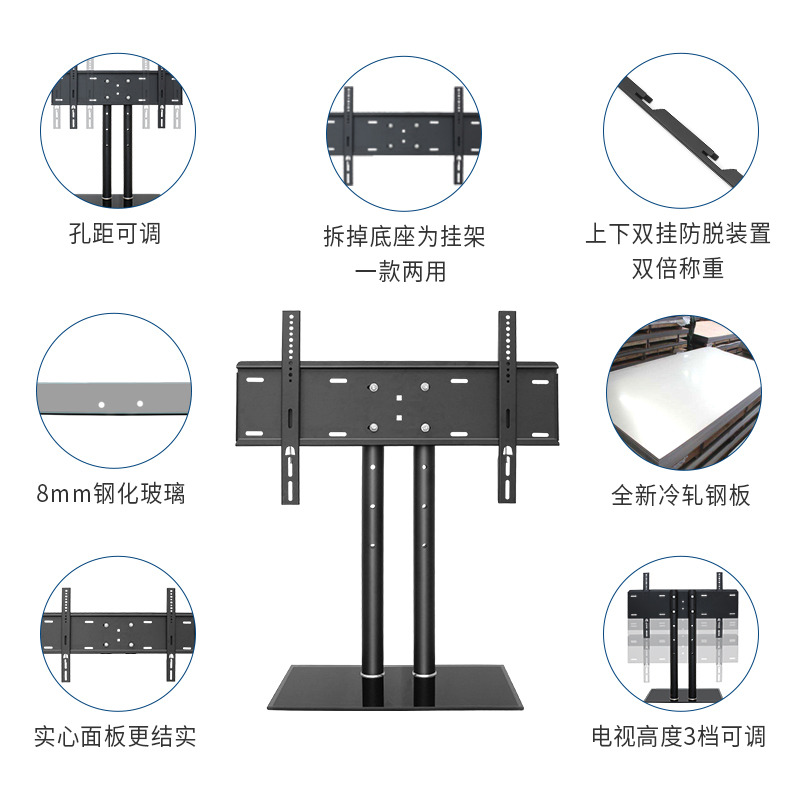 孔距可调

拆掉底座为挂架
一款两用

上下双挂防脱装置
双倍称重

8mm钢化玻璃

全新冷轧钢板

实心面板更结实

电视高度3档可调