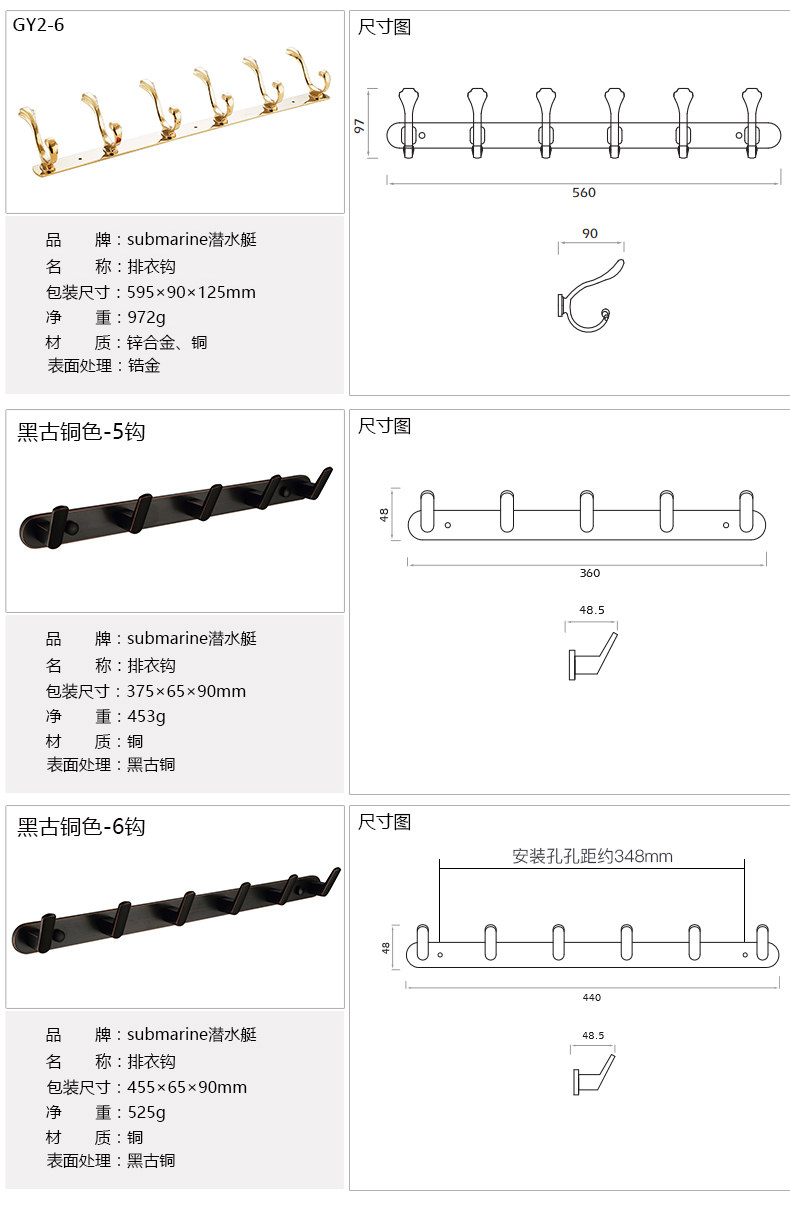 GY2-6

品　牌：submarine潜水艇
名　称：排衣钩
包装尺寸：595×90×125mm
净　重：972g
材　质：锌合金、铜
表面处理：锆金

尺寸图

97

560

90

黑古铜色-5钩

品　牌：submarine潜水艇
名　称：排衣钩
包装尺寸：375×65×90mm
净　重：453g
材　质：铜
表面处理：黑古铜

尺寸图

48

360

48.5

黑古铜色-6钩

品　牌：submarine潜水艇
名　称：排衣钩
包装尺寸：455×65×90mm
净　重：525g
材　质：铜
表面处理：黑古铜

尺寸图

安装孔孔距约348mm

48

440

48.5