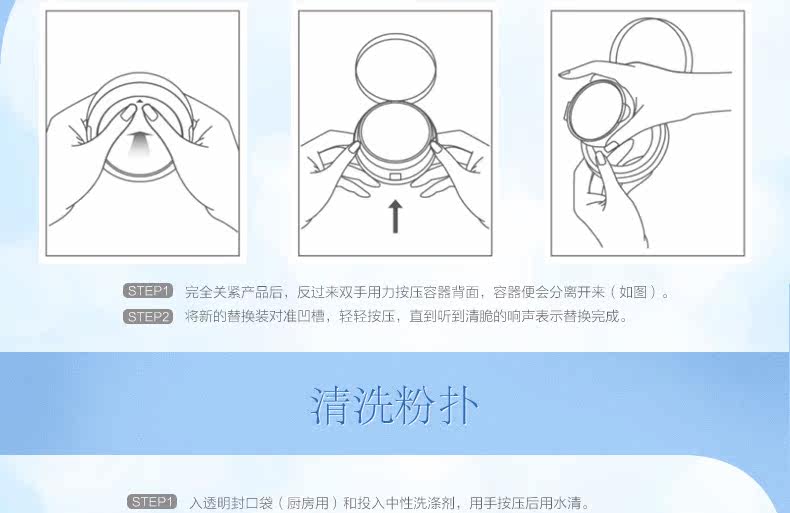 STEP1 完全关紧产品后，反过来双手用力按压容器背面，容器便会分离开来（如图）。

STEP2 将新的替换装对准凹槽，轻轻按压，直到听到清脆的响声表示替换完成。

清洗粉扑

STEP1 入透明封口袋（厨房用）和投入中性洗涤剂，用手按压后用水清。